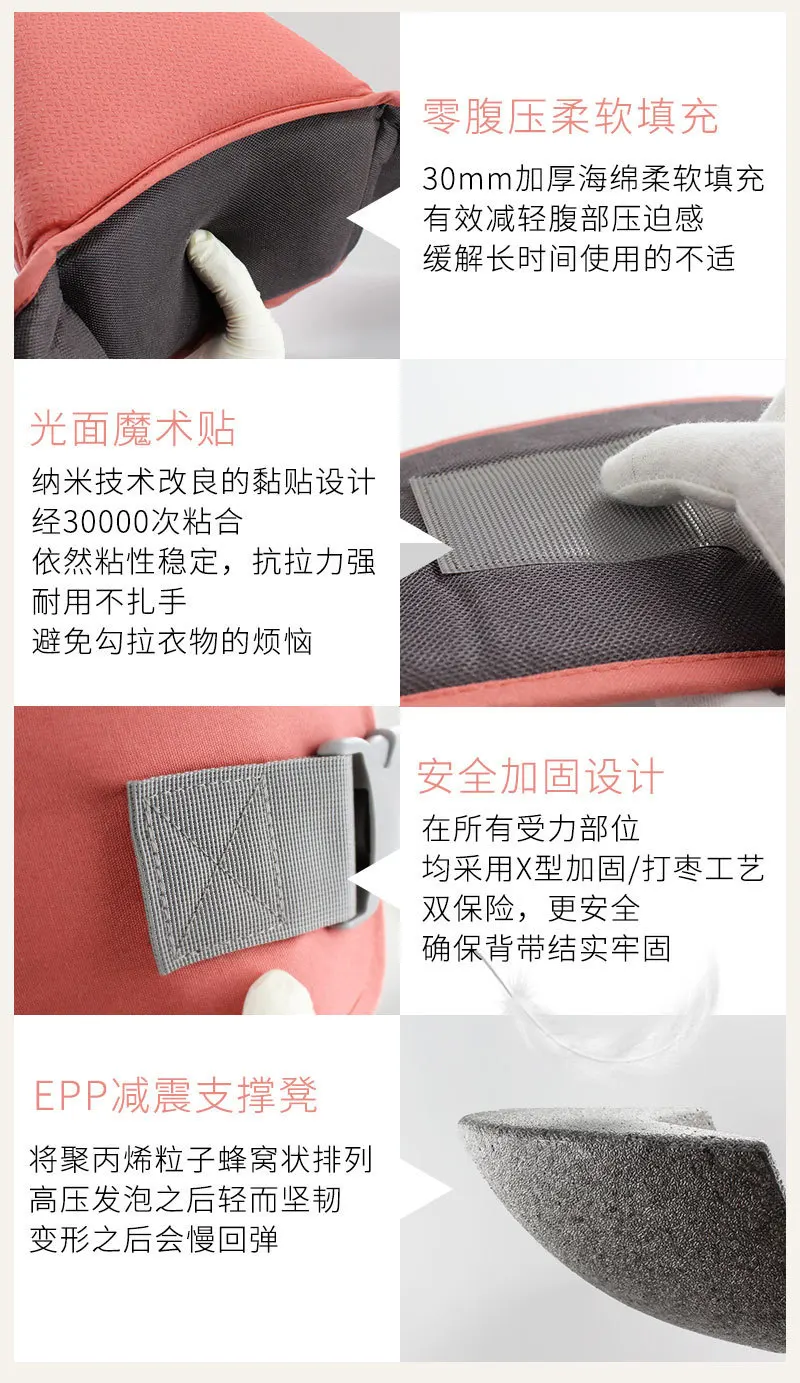 零腹压柔软填充

30mm加厚海绵柔软填充
有效减轻腹部压迫感
缓解长时间使用的不适

光面魔术贴

纳米技术改良的黏贴设计
经30000次粘合
依然粘性稳定，抗拉力强
耐用不扎手
避免勾拉衣物的烦恼

安全加固设计

在所有受力部位
均采用X型加固/打枣工艺
双保险，更安全
确保背带结实牢固

EPP减震支撑凳

将聚丙烯粒子蜂窝状排列
高压发泡之后轻而坚韧
变形之后会慢回弹