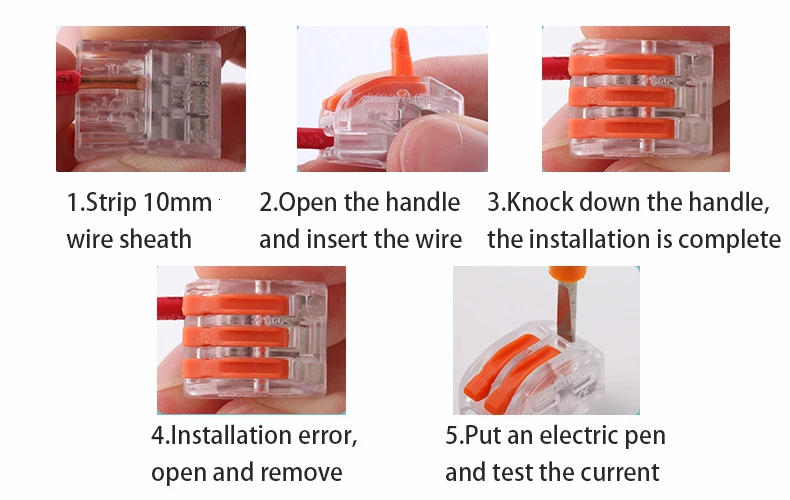 1.Strip 10mm wire sheath

2.Open the handle and insert the wire

3.Knock down the handle, the installation is complete

4.Installation error, open and remove

5.Put an electric pen and test the current