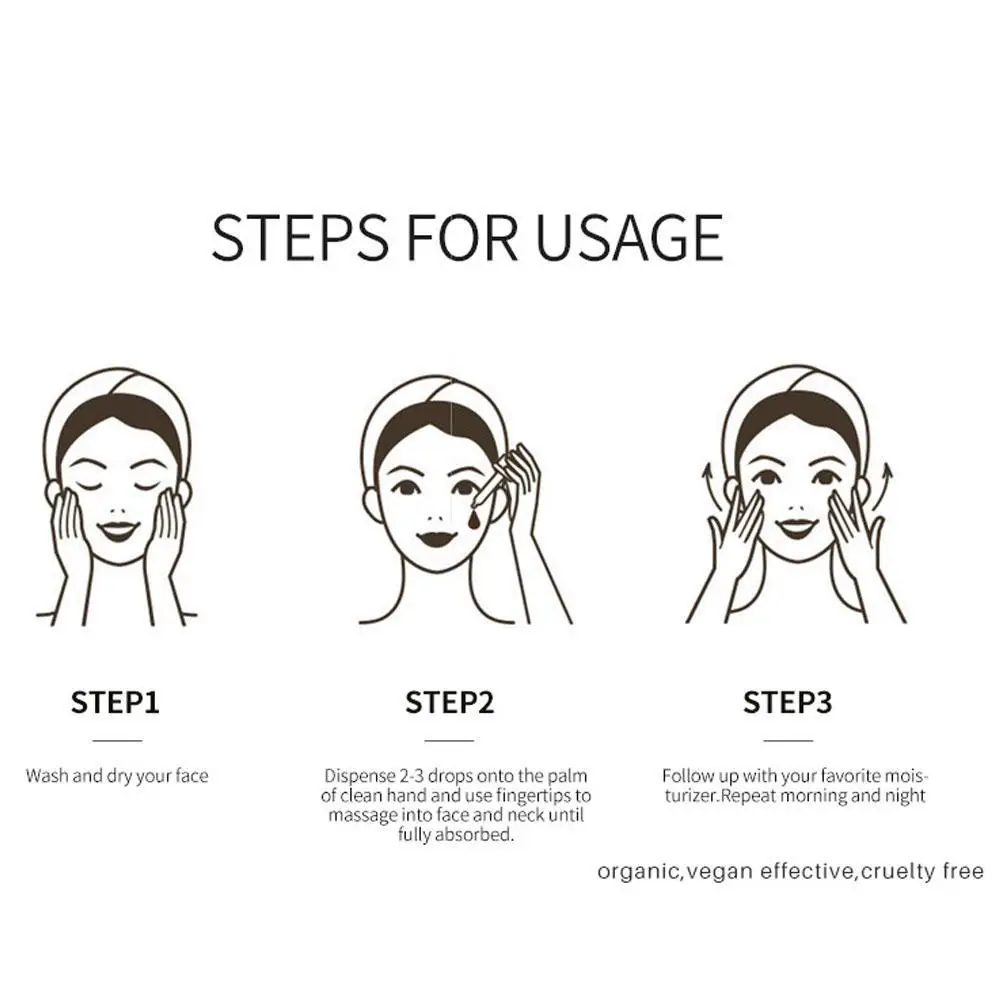 STEPS FOR USAGE

STEP1

Wash and dry your face

STEP2

Dispense 2-3 drops onto the palm of clean hand and use fingertips to massage into face and neck until fully absorbed.

STEP3

Follow up with your favorite moisturizer.Repeat morning and night

organic,vegan effective,cruelty free