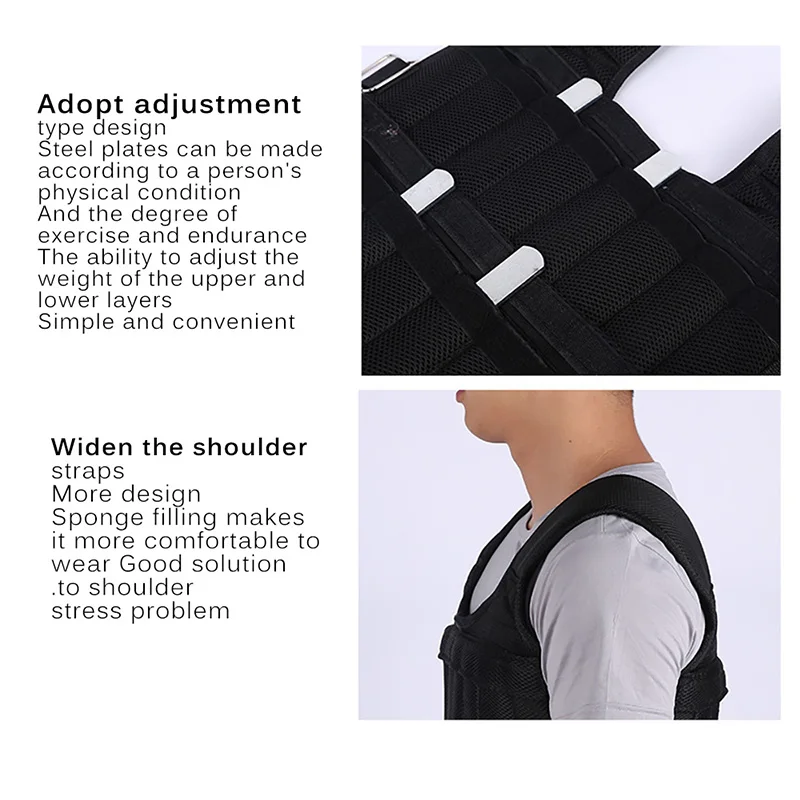 Adopt adjustment
type design
Steel plates can be made according to a person's physical condition
And the degree of exercise and endurance
The ability to adjust the weight of the upper and lower layers
Simple and convenient

Widen the shoulder
straps
More design
Sponge filling makes it more comfortable to wear Good solution .to shoulder stress problem