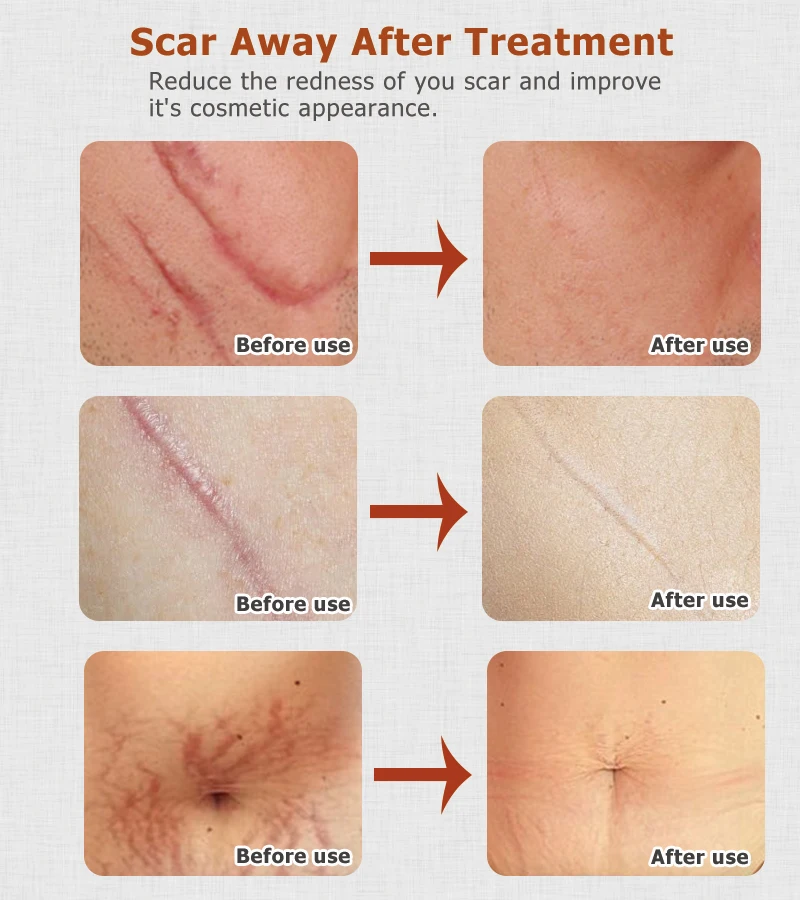 Scar Away After Treatment
Reduce the redness of you scar and improve it's cosmetic appearance.

Before use
After use

Before use
After use

Before use
After use