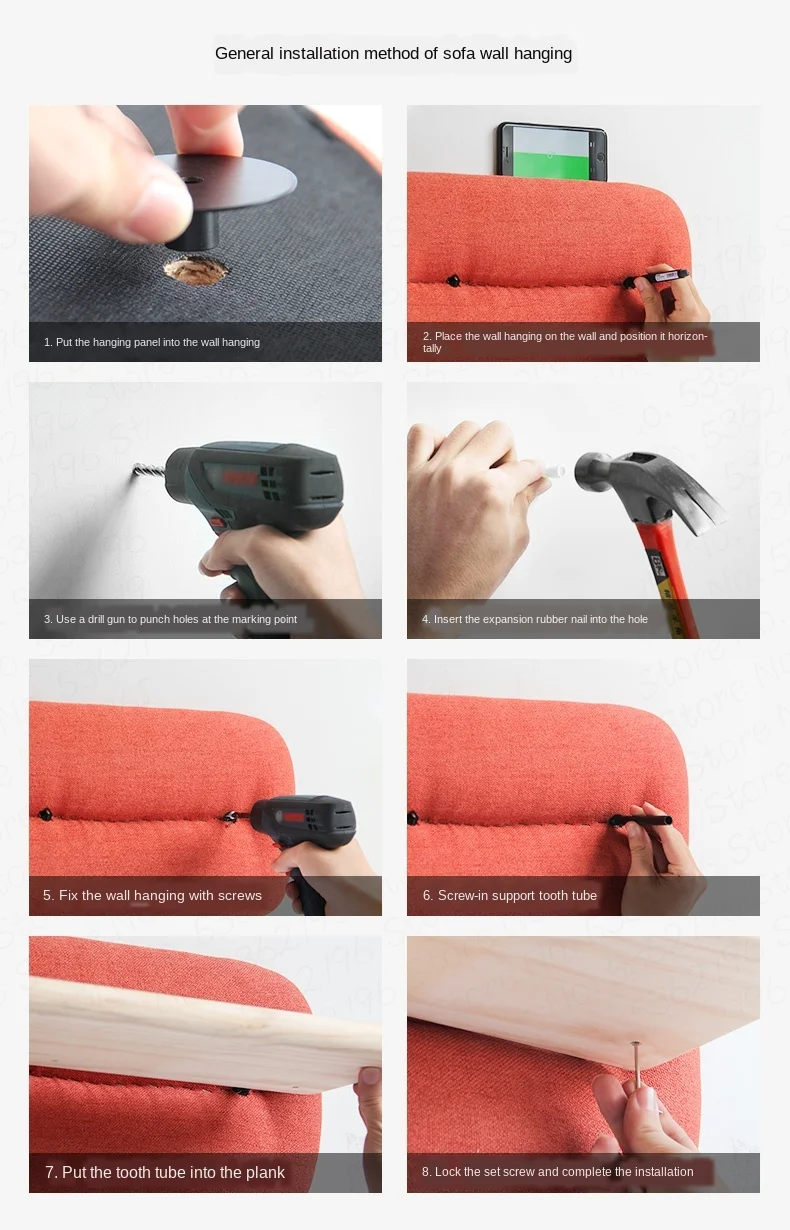 General installation method of sofa wall hanging

1. Put the hanging panel into the wall hanging

2. Place the wall hanging on the wall and position it horizontally

3. Use a drill gun to punch holes at the marking point

4. Insert the expansion rubber nail into the hole

5. Fix the wall hanging with screws

6. Screw-in support tooth tube

7. Put the tooth tube into the plank

8. Lock the set screw and complete the installation