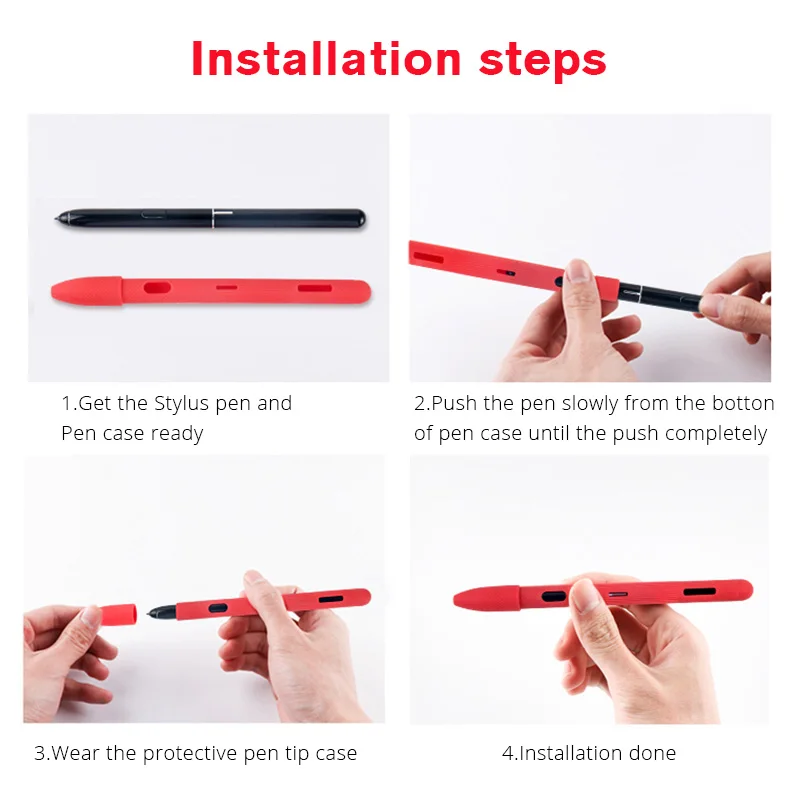 Installation steps

1.Get the Stylus pen and Pen case ready

2.Push the pen slowly from the botton of pen case until the push completely

3.Wear the protective pen tip case

4.Installation done