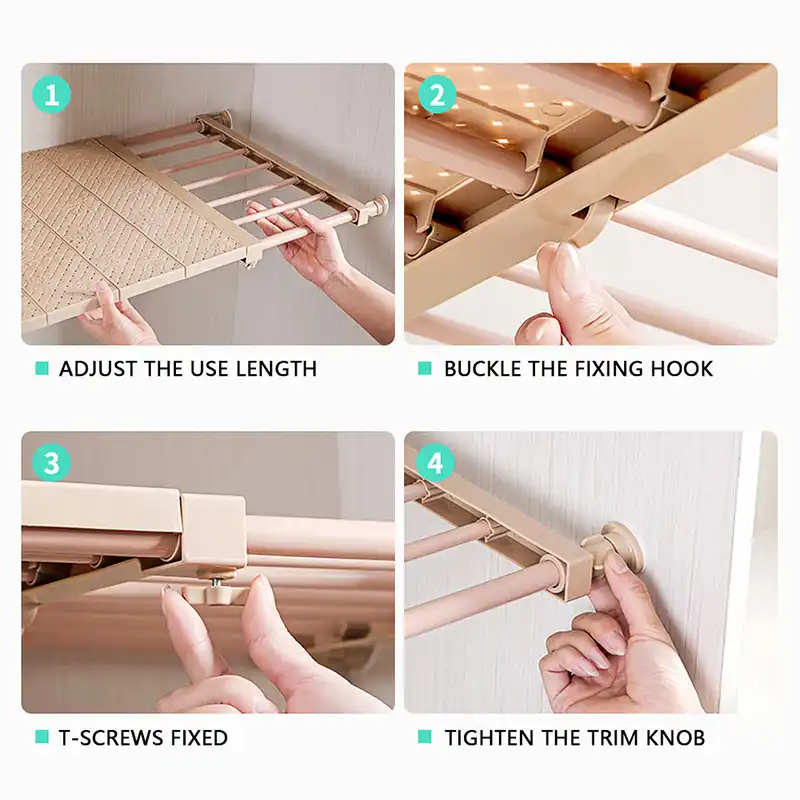 1

ADJUST THE USE LENGTH

2

BUCKLE THE FIXING HOOK

3

T-SCREWS FIXED

4

TIGHTEN THE TRIM KNOB