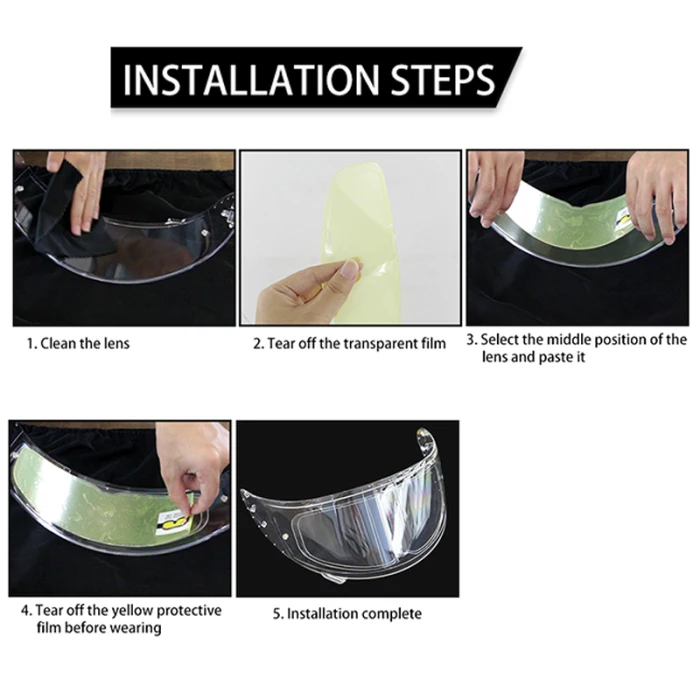 INSTALLATION STEPS

1. Clean the lens

2. Tear off the transparent film

3. Select the middle position of the lens and paste it

4. Tear off the yellow protective film before wearing

5. Installation complete