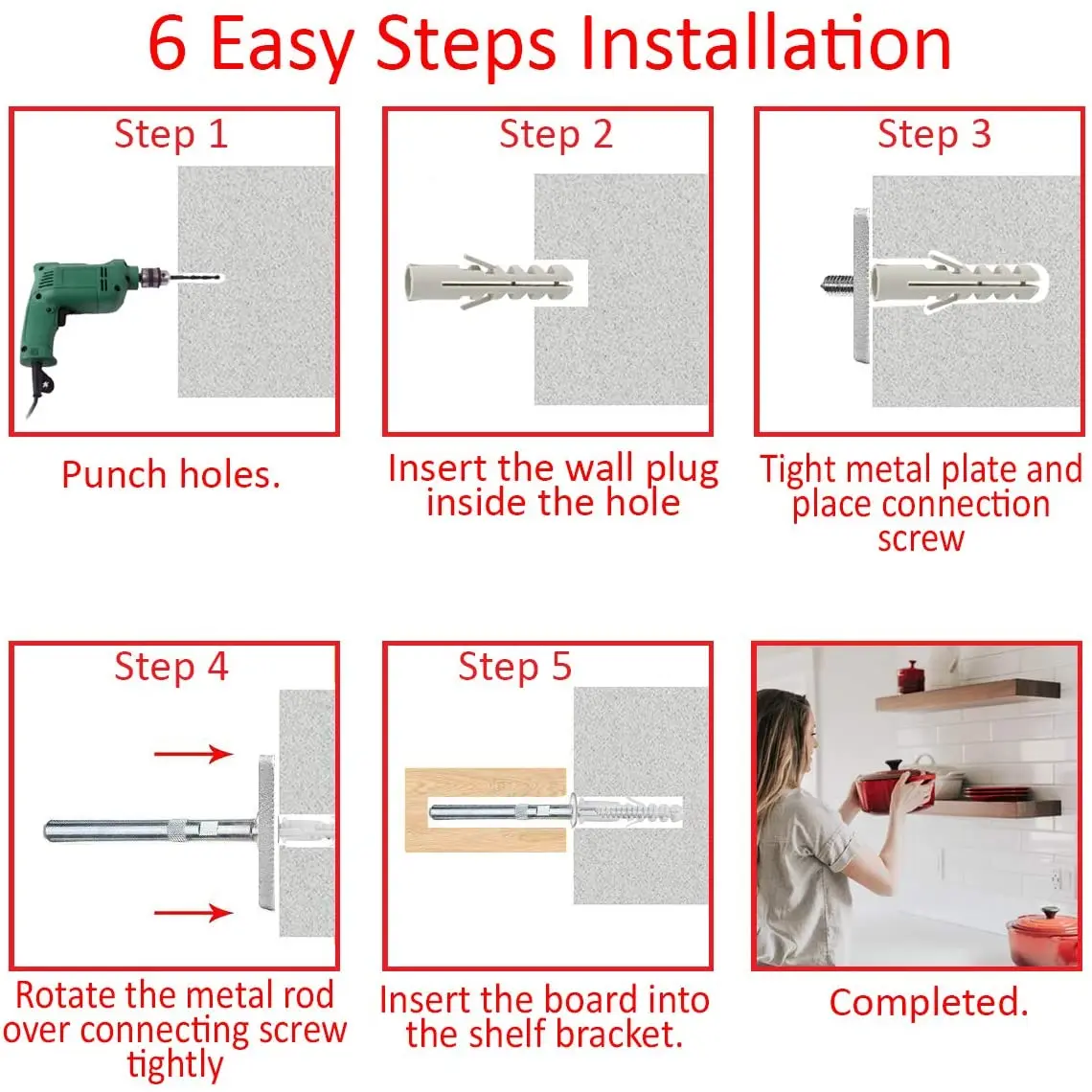 6 Easy Steps Installation

Step 1

Punch holes.

Step 2

Insert the wall plug inside the hole

Step 3

Tight metal plate and place connection screw

Step 4

Rotate the metal rod over connecting screw tightly

Step 5

Insert the board into the shelf bracket.

Completed.