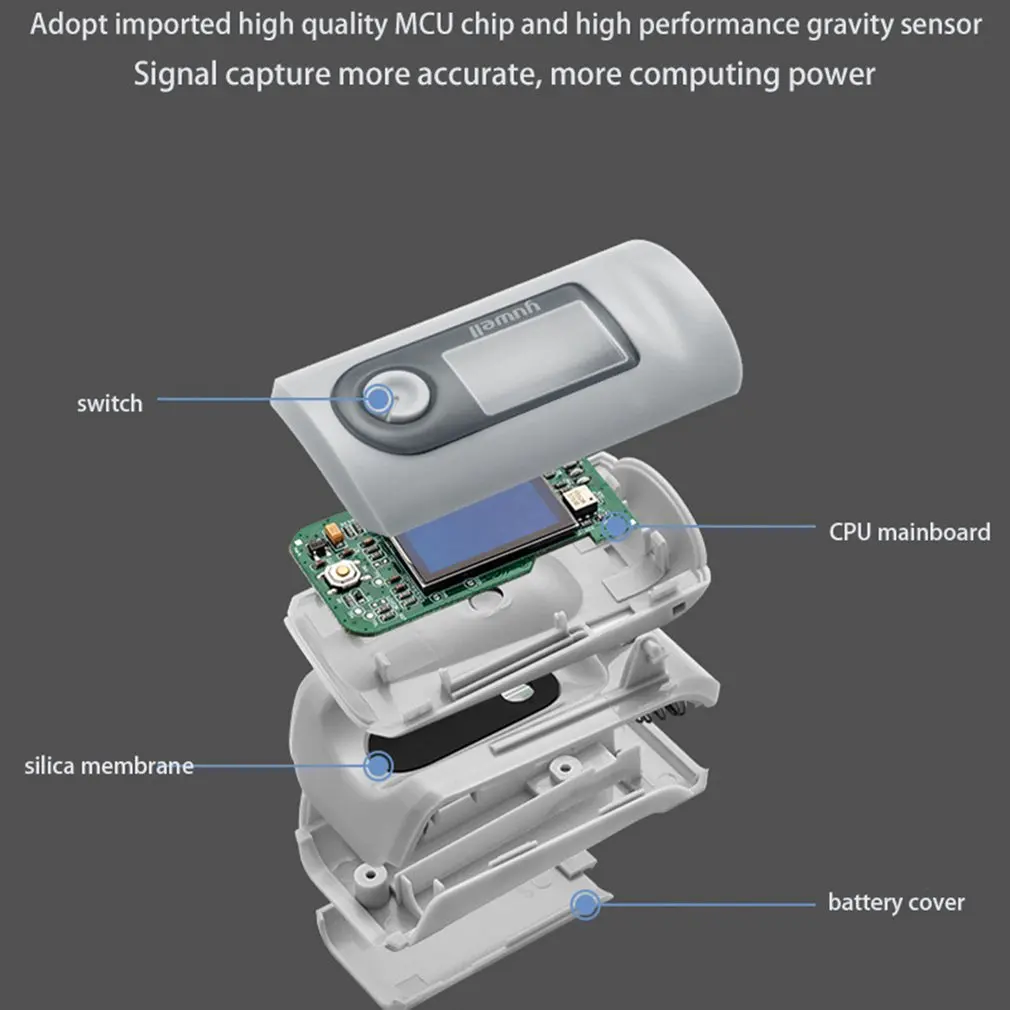 Adopt imported high quality MCU chip and high performance gravity sensor
Signal capture more accurate, more computing power

yuwell

switch

CPU mainboard

silica membrane

battery cover