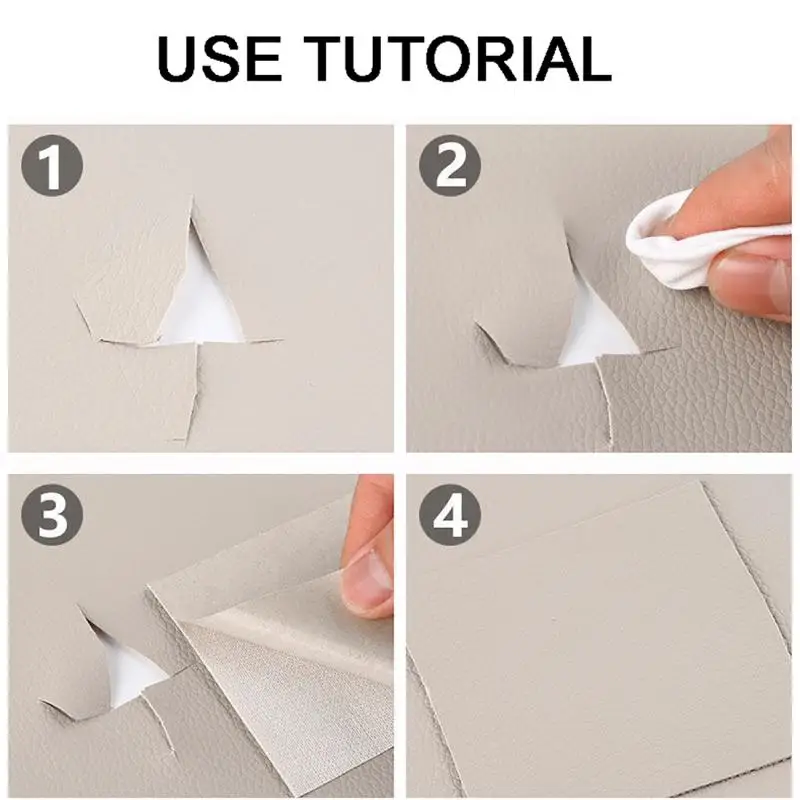 USE TUTORIAL

1

2

3

4