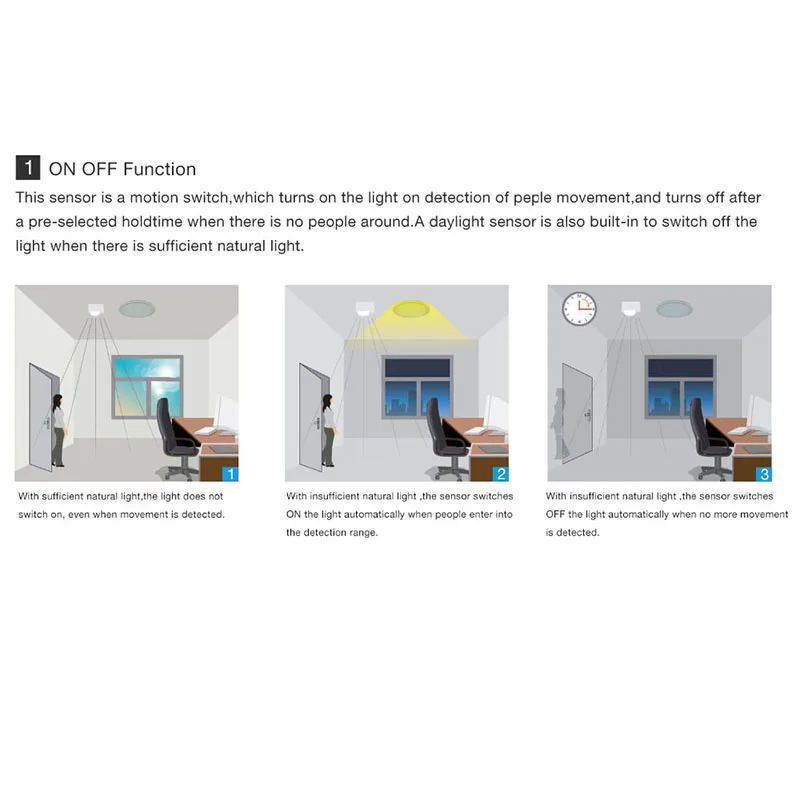 1 ON OFF Function

This sensor is a motion switch,which turns on the light on detection of peple movement,and turns off after a pre-selected holdtime when there is no people around.A daylight sensor is also built-in to switch off the light when there is sufficient natural light.

1

With sufficient natural light,the light does not switch on, even when movement is detected.

2

With insufficient natural light ,the sensor switches ON the light automatically when people enter into the detection range.

3

With insufficient natural light ,the sensor switches OFF the light automatically when no more movement is detected.