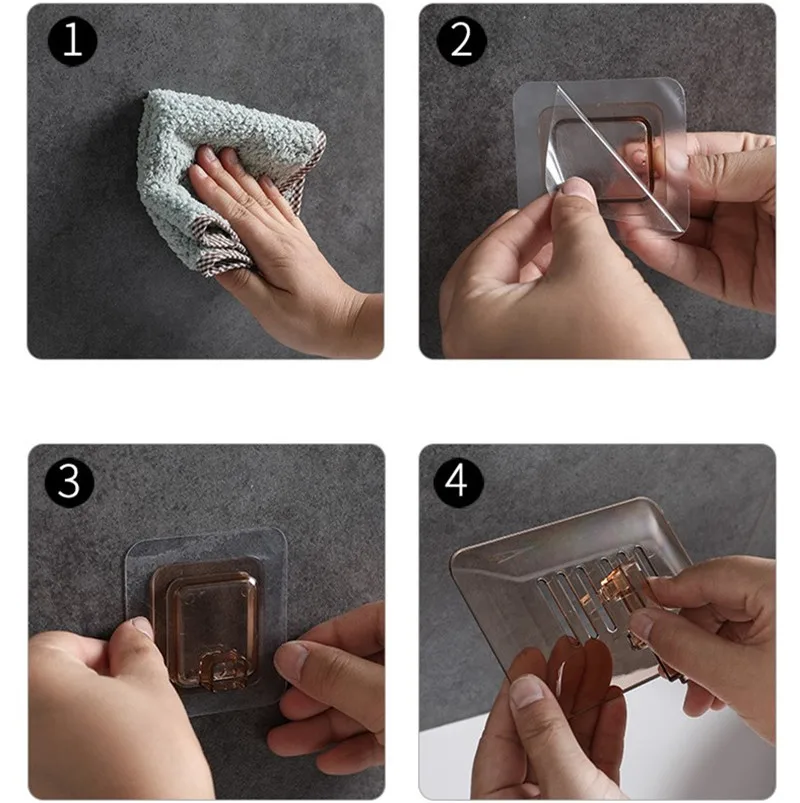 1

2

3

4