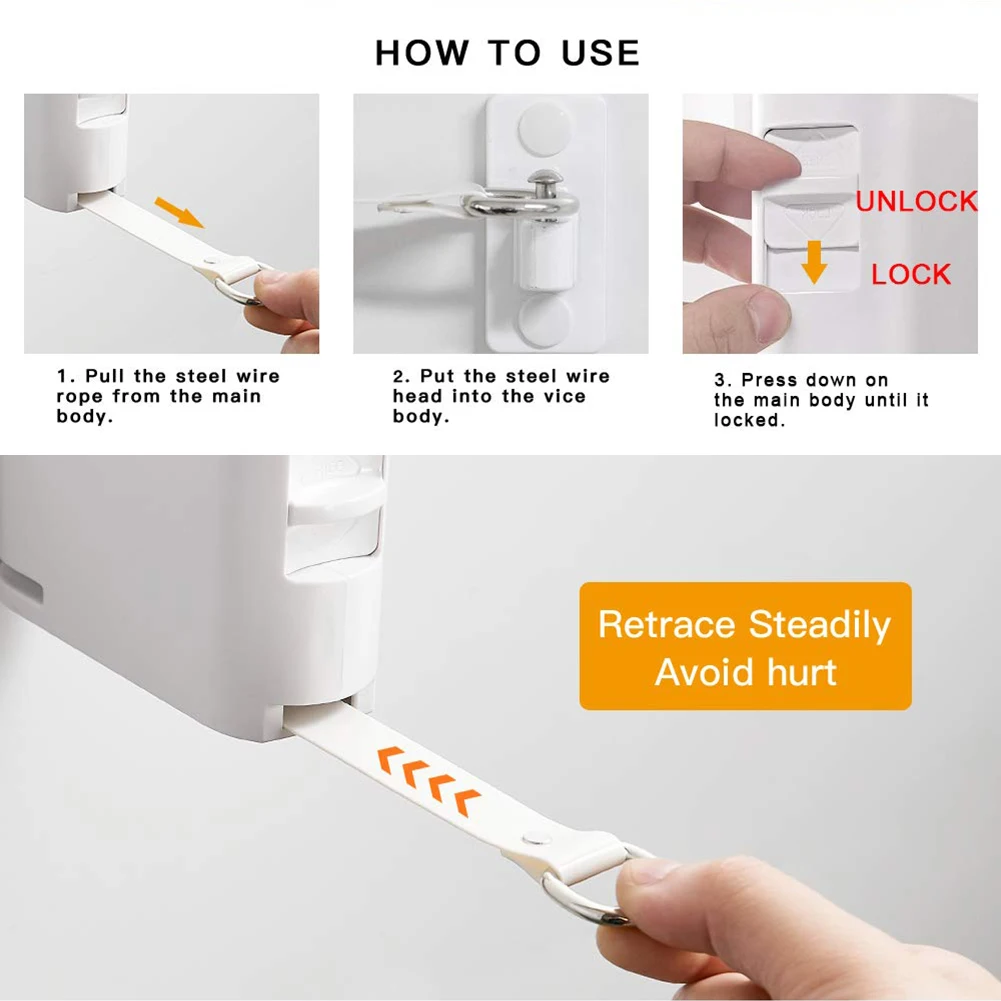 HOW TO USE

UNLOCK

LOCK

1. Pull the steel wire rope from the main body.

2. Put the steel wire head into the vice body.

3. Press down on the main body until it locked.

Retrace Steadily
Avoid hurt