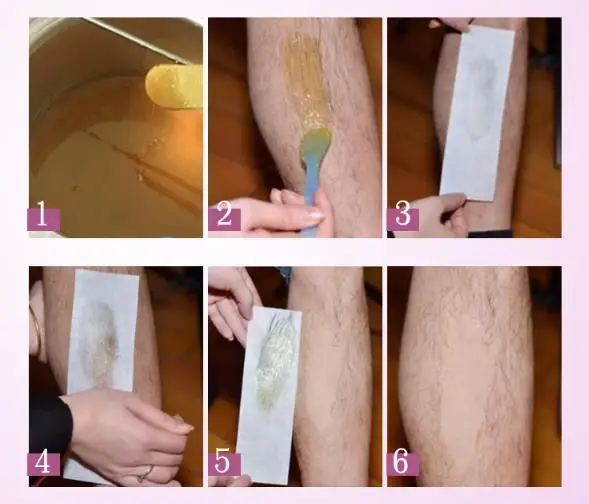 1
2
3
4
5
6