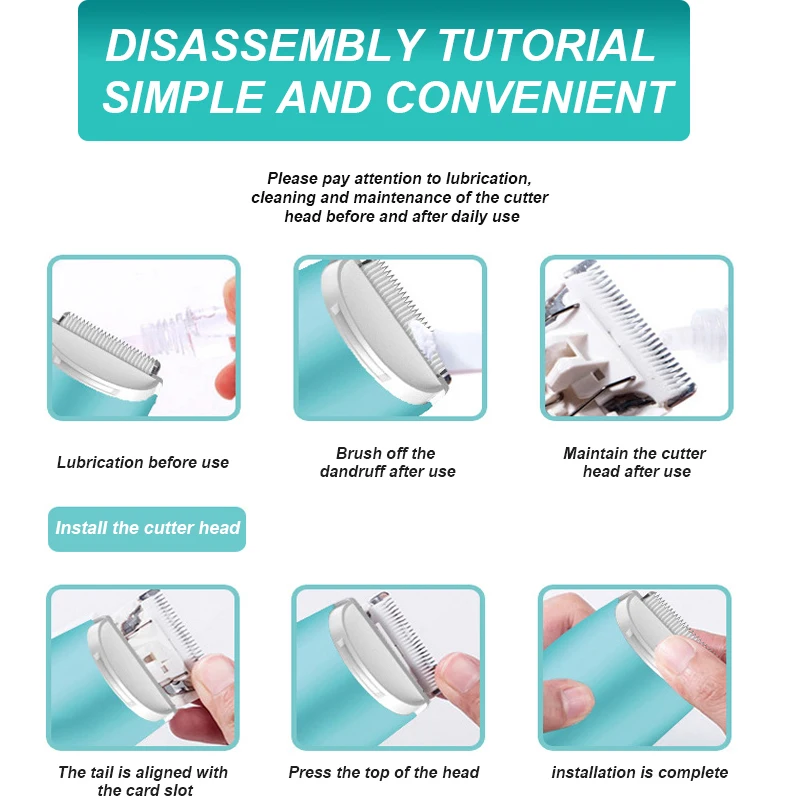 DISASSEMBLY TUTORIAL
SIMPLE AND CONVENIENT

Please pay attention to lubrication, cleaning and maintenance of the cutter head before and after daily use

Lubrication before use

Brush off the dandruff after use

Maintain the cutter head after use

Install the cutter head

The tail is aligned with the card slot

Press the top of the head

installation is complete