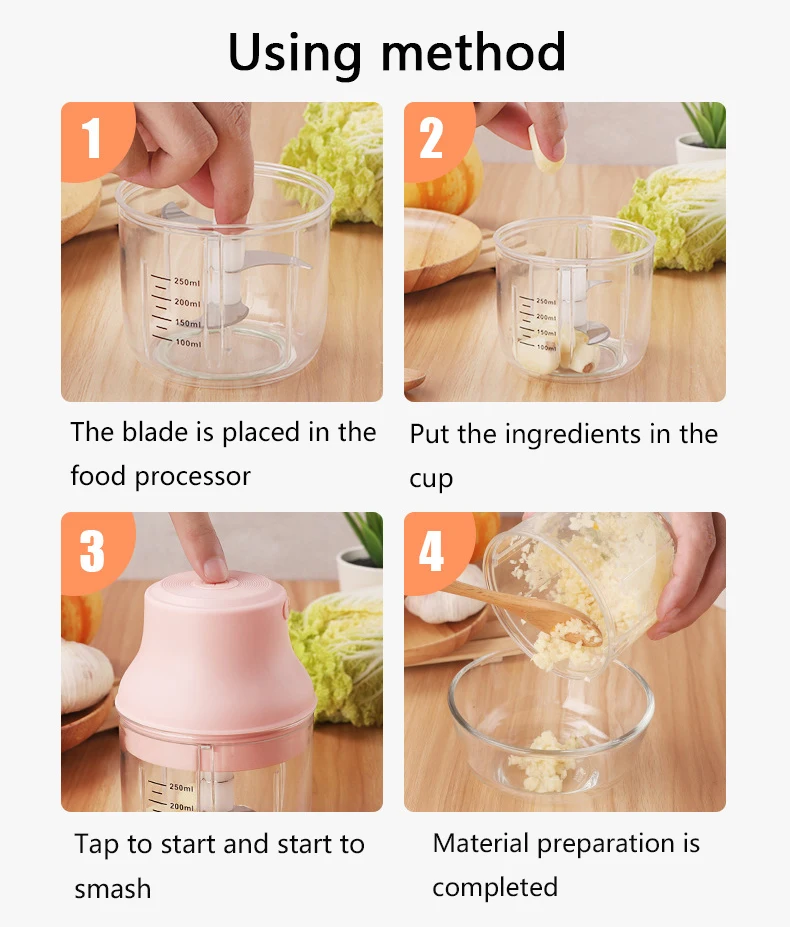 Using method

1

250ml
200ml
150ml
100ml

The blade is placed in the food processor

2

250ml
200ml
150ml
100ml

Put the ingredients in the cup

3

250ml
200ml

Tap to start and start to smash

4

Material preparation is completed