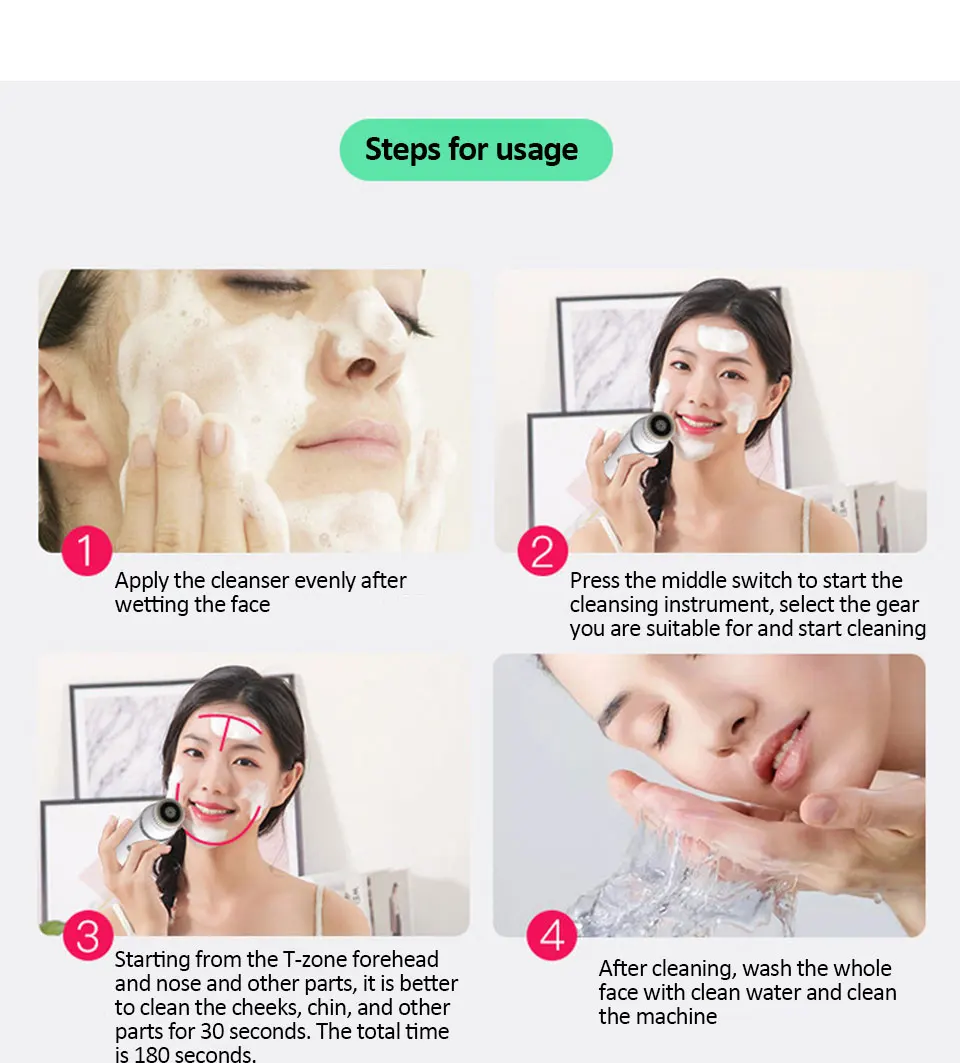 Steps for usage

1
Apply the cleanser evenly after wetting the face

2
Press the middle switch to start the cleansing instrument, select the gear you are suitable for and start cleaning

3
Starting from the T-zone forehead and nose and other parts, it is better to clean the cheeks, chin, and other parts for 30 seconds. The total time is 180 seconds.

4
After cleaning, wash the whole face with clean water and clean the machine