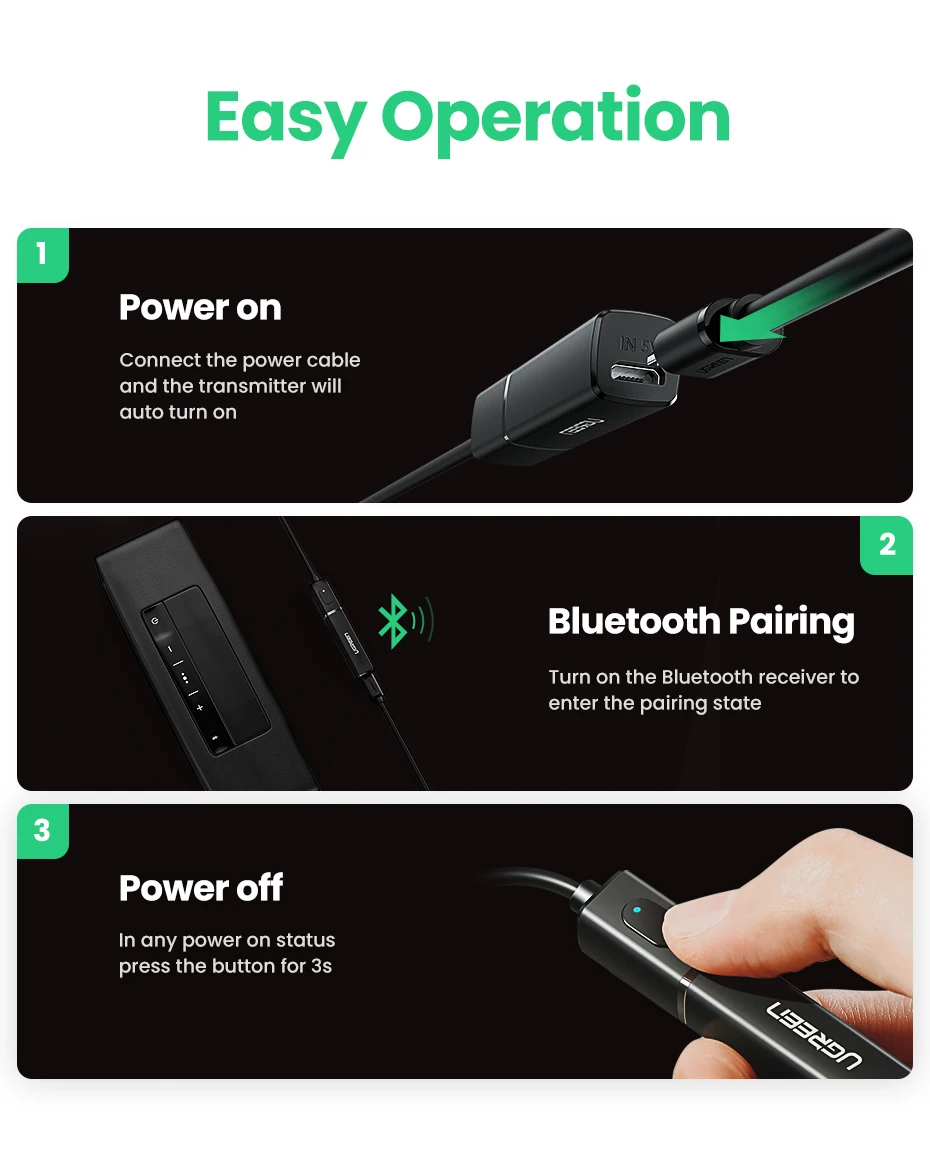 Easy Operation

1

Power on

Connect the power cable and the transmitter will auto turn on

IN 5V

UGREEN

UGREEN

2

UGREEN

Bluetooth Pairing

Turn on the Bluetooth receiver to enter the pairing state

3

Power off

In any power on status press the button for 3s

UGREEN