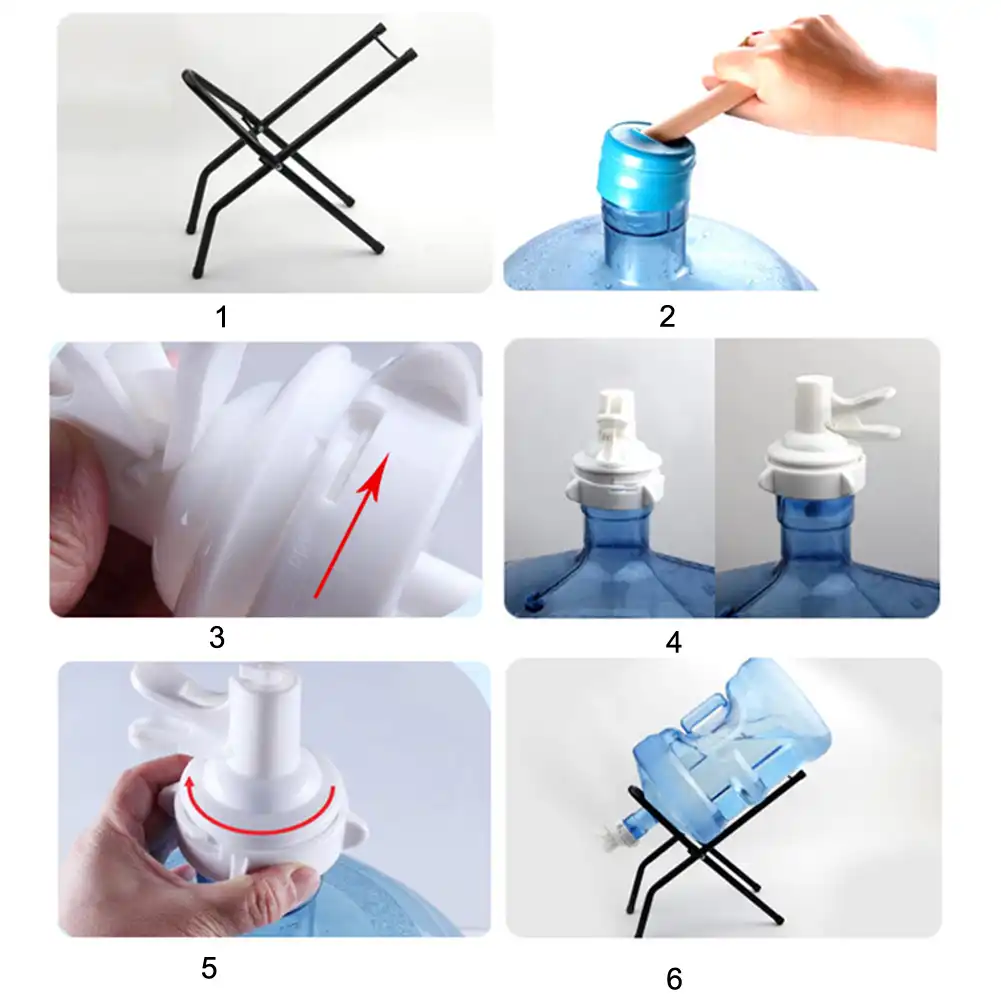 1

2

3

4

5

6