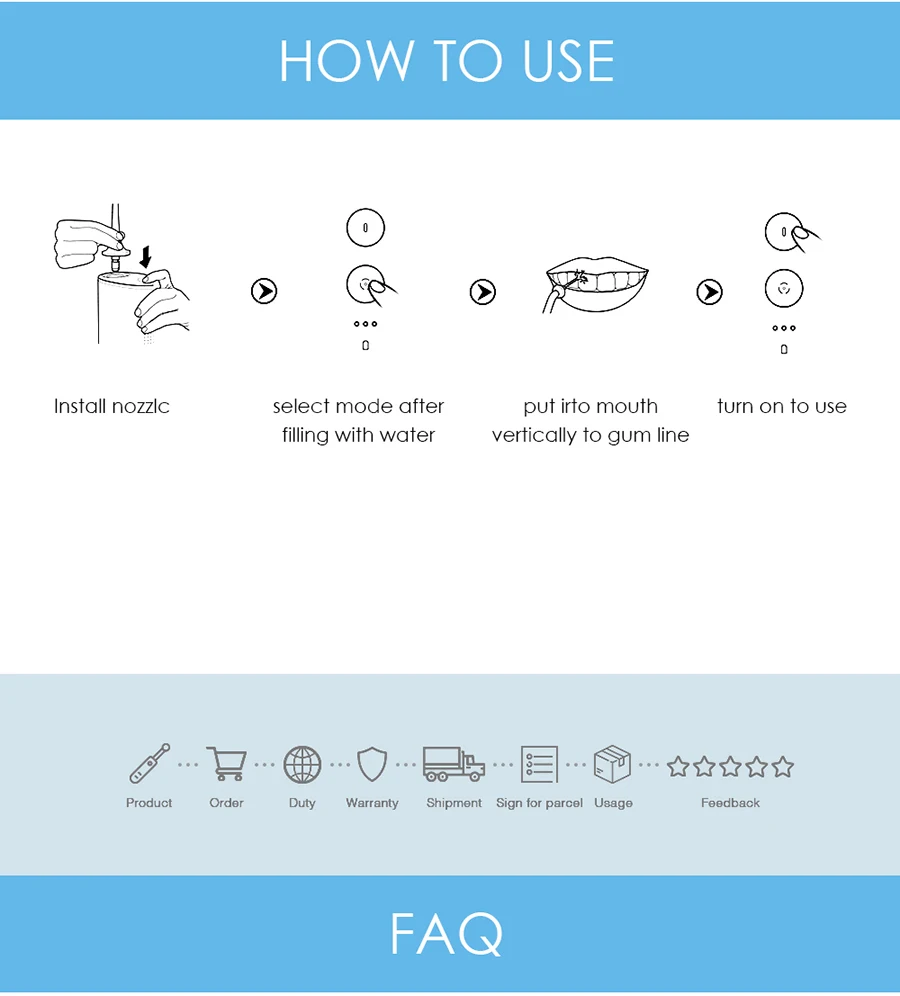 HOW TO USE

Install nozzlc

select mode after filling with water

put irto mouth vertically to gum line

turn on to use

Product
Order
Duty
Warranty
Shipment
Sign for parcel
Usage
Feedback

FAQ