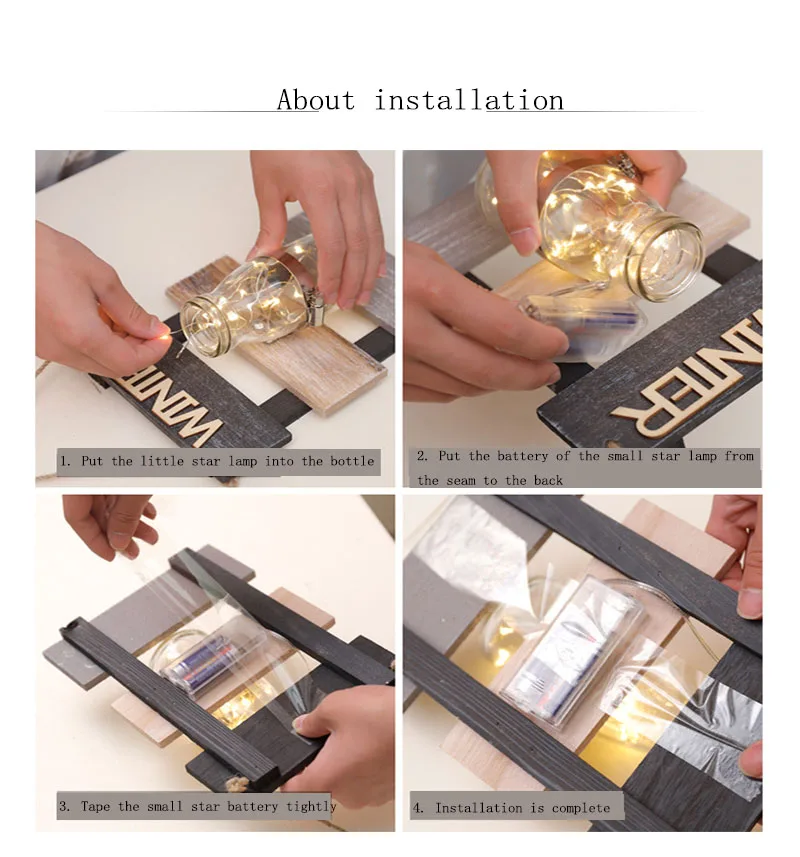 About installation

WINTER

1. Put the little star lamp into the bottle

WINTER

2. Put the battery of the small star lamp from the seam to the back

3. Tape the small star battery tightly

4. Installation is complete