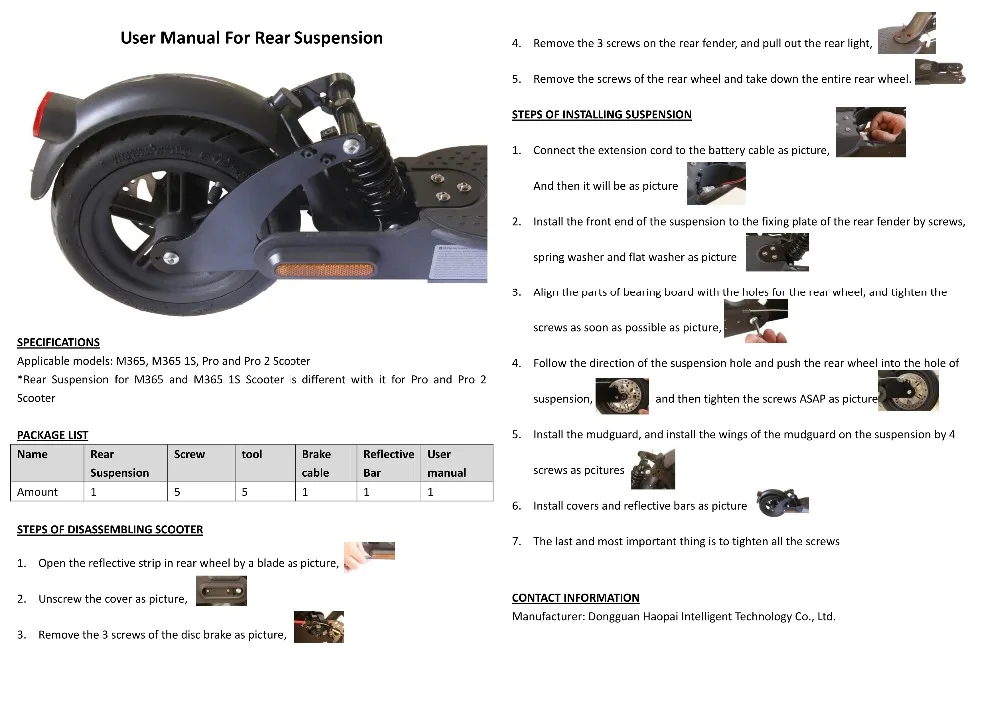 User Manual For Rear Suspension

SPECIFICATIONS
Applicable models: M365, M365 1S, Pro and Pro 2 Scooter
*Rear Suspension for M365 and M365 1S Scooter is different with it for Pro and Pro 2 Scooter

PACKAGE LIST

| Name | Rear Suspension | Screw | tool | Brake cable | Reflective Bar | User manual |
|---|---|---|---|---|---|---|
| Amount | 1 | 5 | 5 | 1 | 1 | 1 |

STEPS OF DISASSEMBLING SCOOTER

1. Open the reflective strip in rear wheel by a blade as picture,

2. Unscrew the cover as picture,

3. Remove the 3 screws of the disc brake as picture,

4. Remove the 3 screws on the rear fender, and pull out the rear light,

5. Remove the screws of the rear wheel and take down the entire rear wheel.

STEPS OF INSTALLING SUSPENSION

1. Connect the extension cord to the battery cable as picture,

And then it will be as picture

2. Install the front end of the suspension to the fixing plate of the rear fender by screws, spring washer and flat washer as picture

3. Align the parts of bearing board with the holes for the rear wheel, and tighten the screws as soon as possible as picture,

4. Follow the direction of the suspension hole and push the rear wheel into the hole of suspension, and then tighten the screws ASAP as picture

5. Install the mudguard, and install the wings of the mudguard on the suspension by 4 screws as pcitures

6. Install covers and reflective bars as picture

7. The last and most important thing is to tighten all the screws

CONTACT INFORMATION
Manufacturer: Dongguan Haopai Intelligent Technology Co., Ltd.