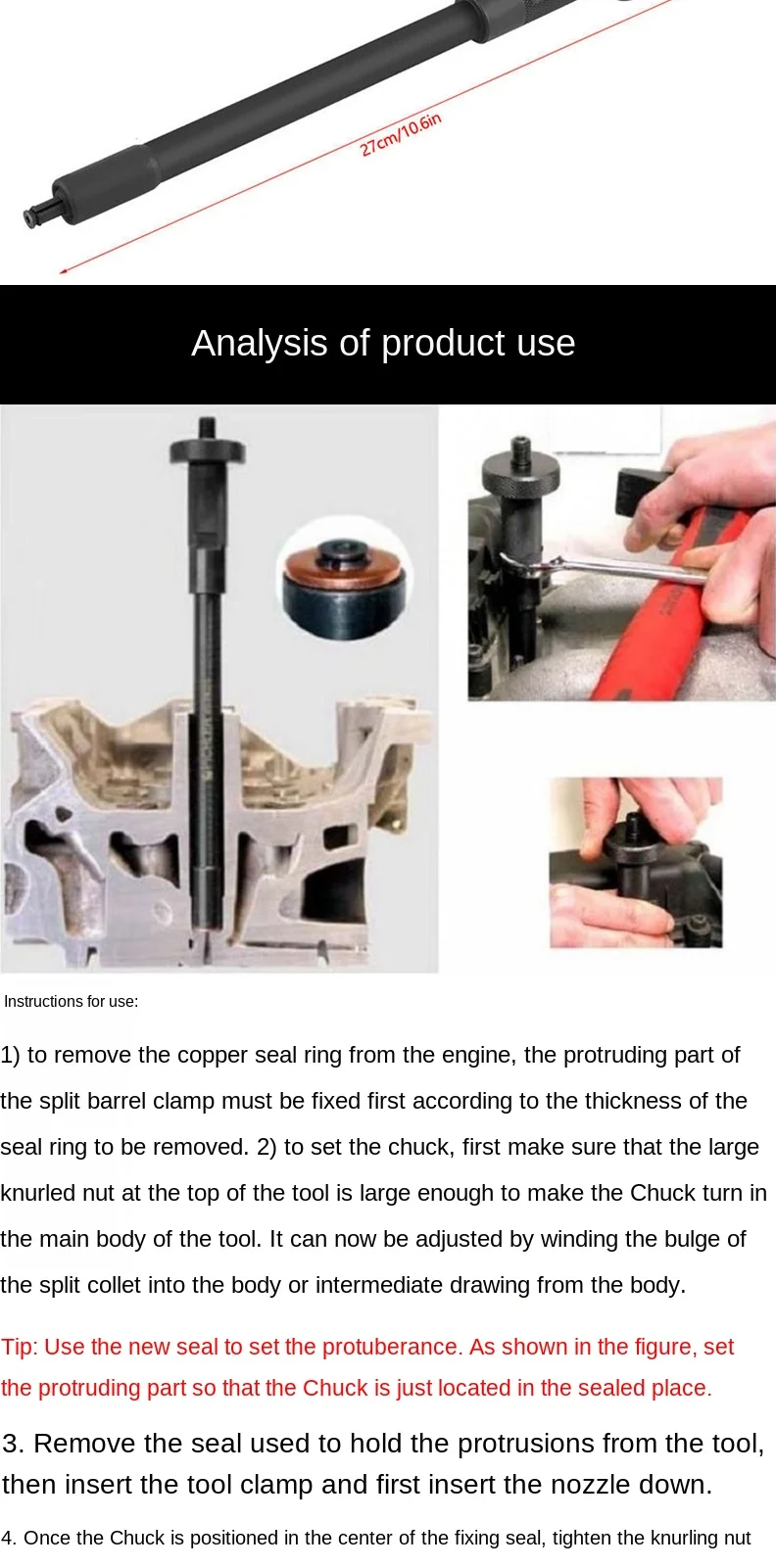 27cm/10.6in

Analysis of product use

Instructions for use:

1) to remove the copper seal ring from the engine, the protruding part of the split barrel clamp must be fixed first according to the thickness of the seal ring to be removed. 2) to set the chuck, first make sure that the large knurled nut at the top of the tool is large enough to make the Chuck turn in the main body of the tool. It can now be adjusted by winding the bulge of the split collet into the body or intermediate drawing from the body.

Tip: Use the new seal to set the protuberance. As shown in the figure, set the protruding part so that the Chuck is just located in the sealed place.

3. Remove the seal used to hold the protrusions from the tool, then insert the tool clamp and first insert the nozzle down.

4. Once the Chuck is positioned in the center of the fixing seal, tighten the knurling nut