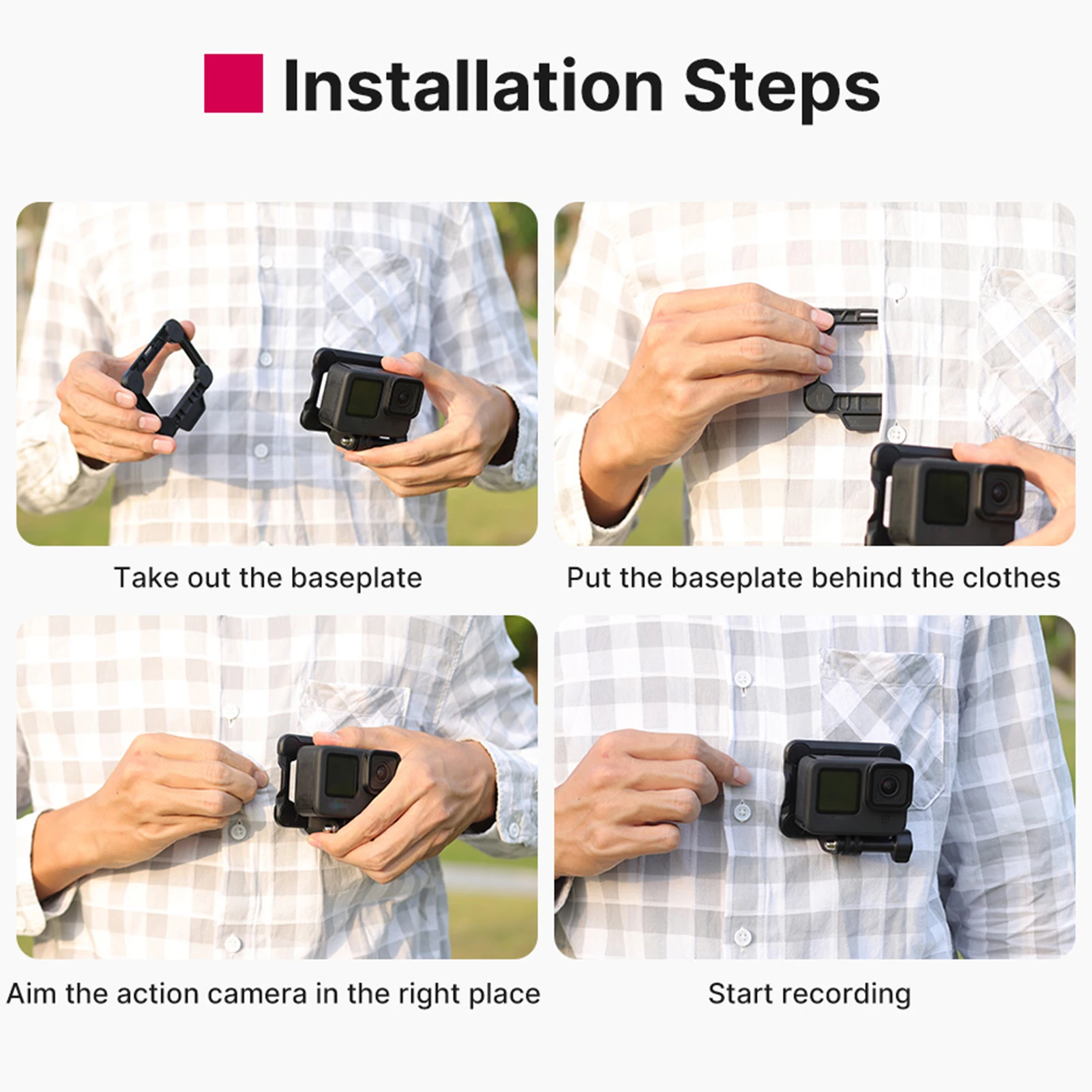 Installation Steps

Take out the baseplate

Put the baseplate behind the clothes

Aim the action camera in the right place

Start recording