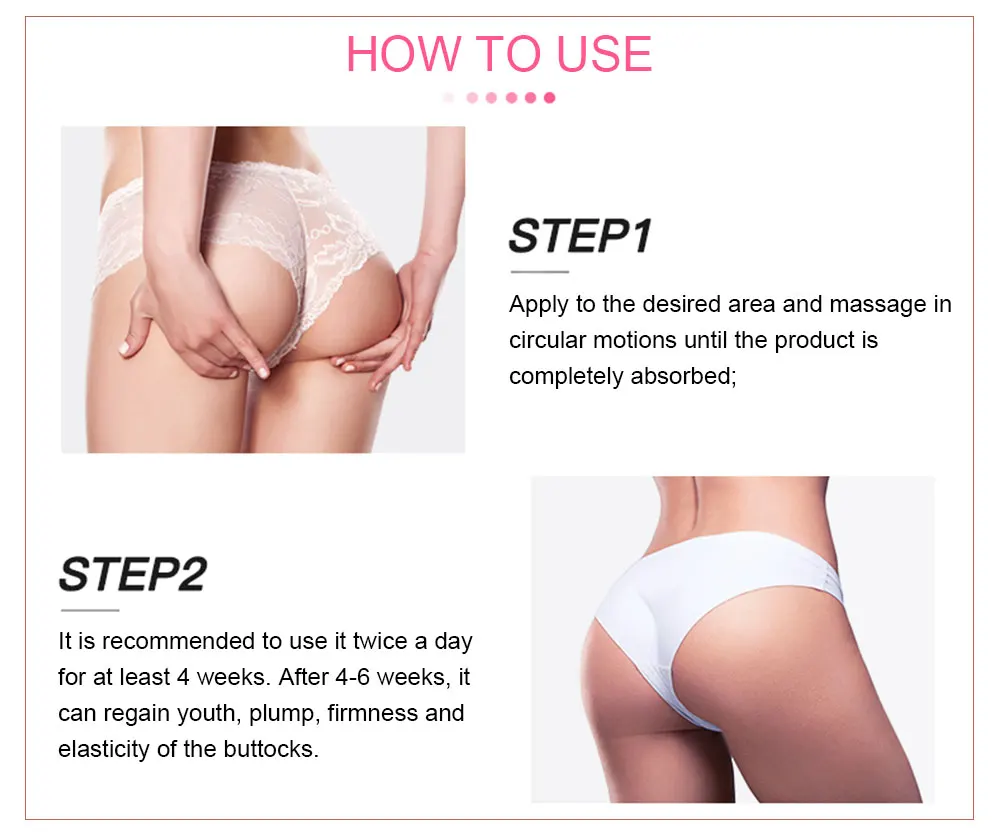 HOW TO USE

STEP1

Apply to the desired area and massage in circular motions until the product is completely absorbed;

STEP2

It is recommended to use it twice a day for at least 4 weeks. After 4-6 weeks, it can regain youth, plump, firmness and elasticity of the buttocks.