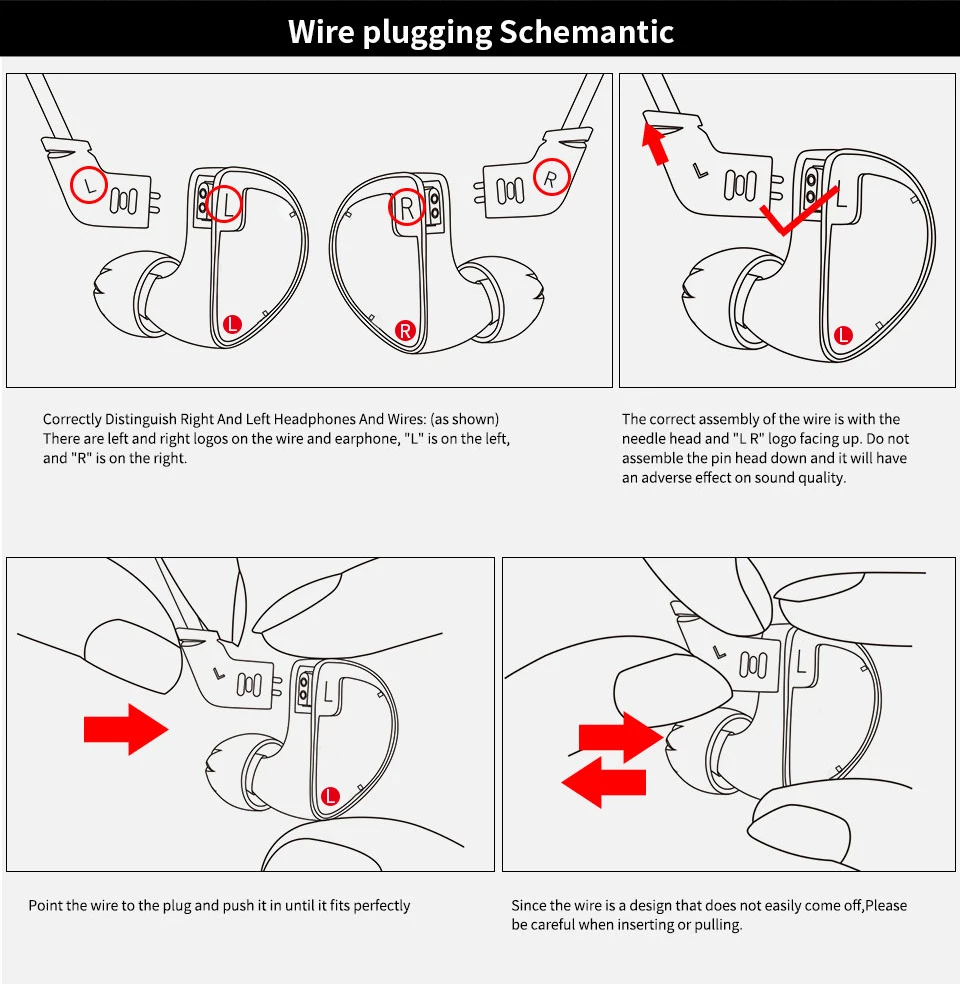 Wire plugging Schemantic

L

L

L

R

R

R

L

L

L

Correctly Distinguish Right And Left Headphones And Wires: (as shown) There are left and right logos on the wire and earphone, "L" is on the left, and "R" is on the right.

The correct assembly of the wire is with the needle head and "L R" logo facing up. Do not assemble the pin head down and it will have an adverse effect on sound quality.

L

L

L

L

L

Point the wire to the plug and push it in until it fits perfectly

Since the wire is a design that does not easily come off,Please be careful when inserting or pulling.