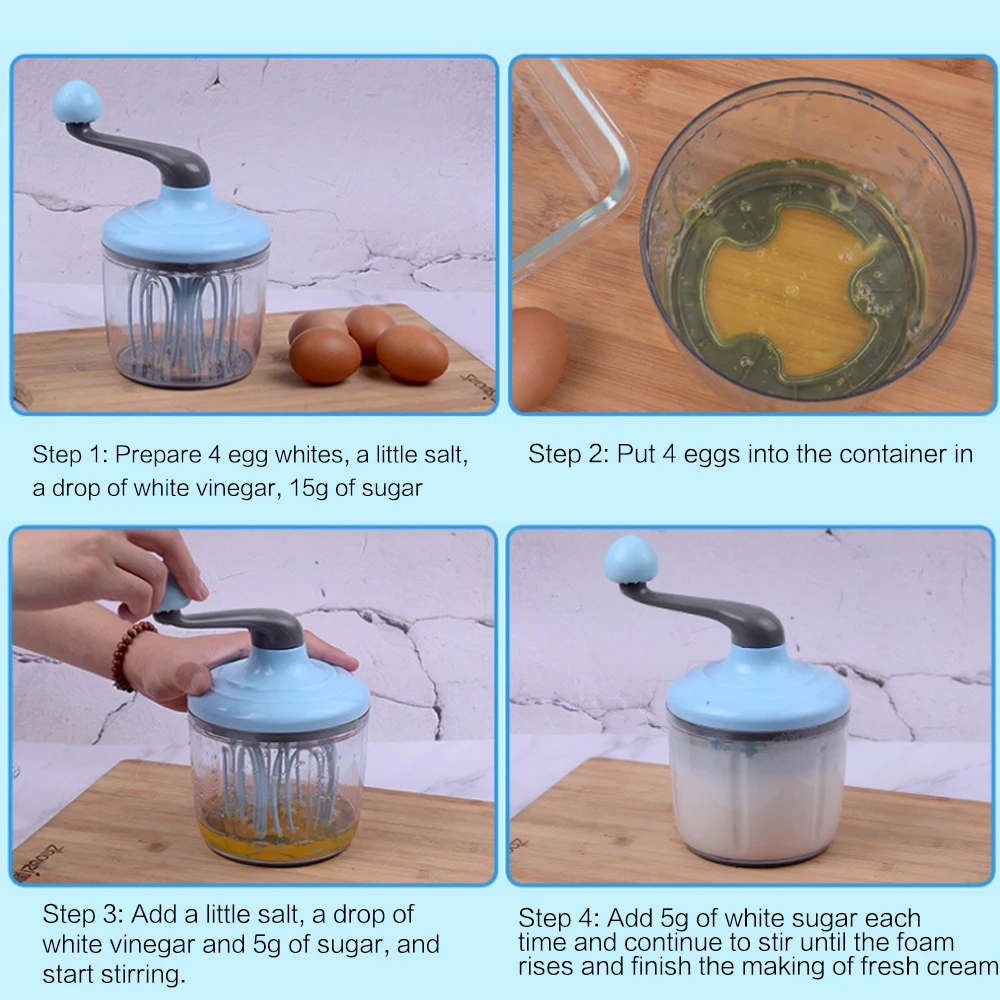 Step 1: Prepare 4 egg whites, a little salt, a drop of white vinegar, 15g of sugar

Step 2: Put 4 eggs into the container in

Step 3: Add a little salt, a drop of white vinegar and 5g of sugar, and start stirring.

Step 4: Add 5g of white sugar each time and continue to stir until the foam rises and finish the making of fresh cream