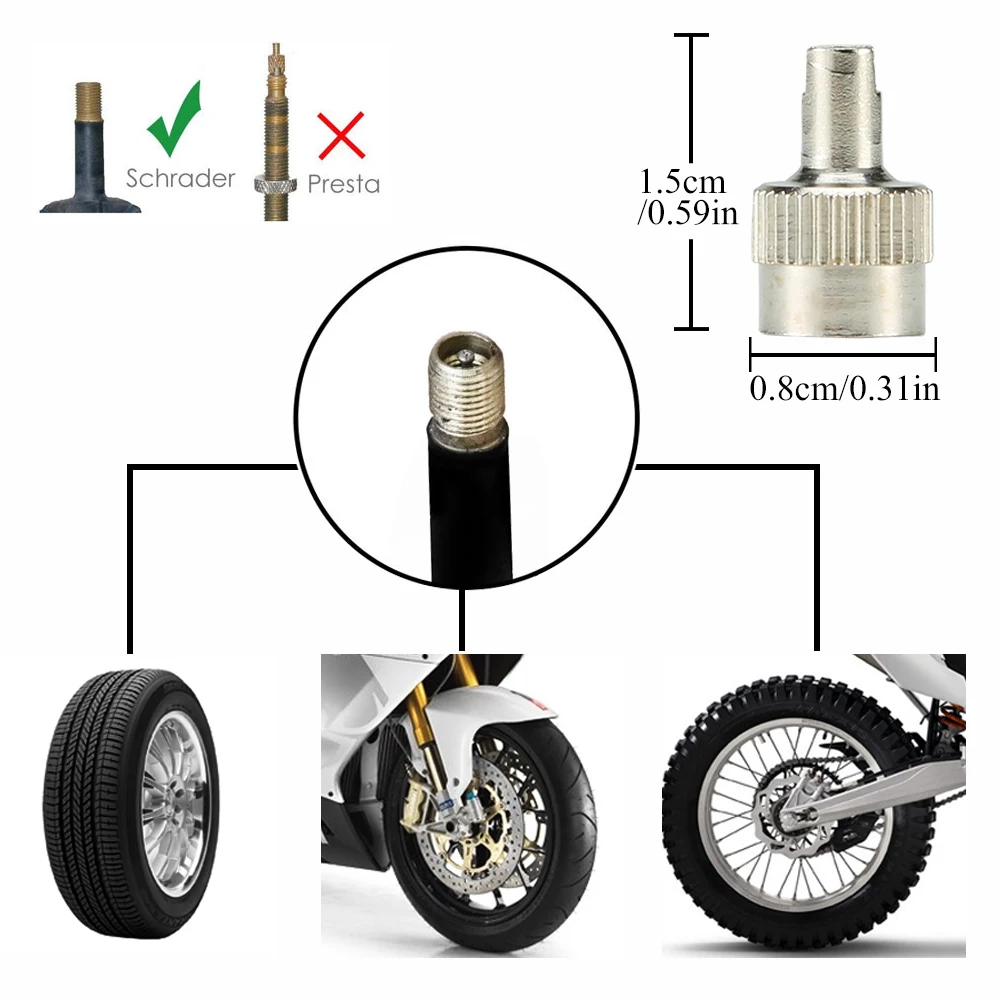 Schrader
Presta

1.5cm
/0.59in

0.8cm/0.31in