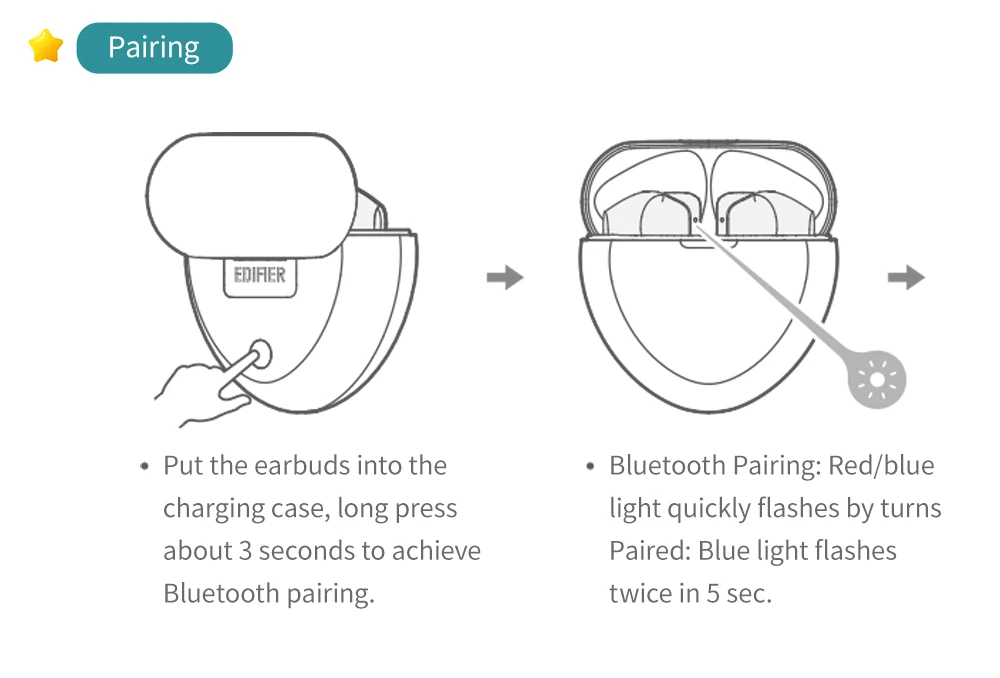 Pairing

EDIFIER

• Put the earbuds into the charging case, long press about 3 seconds to achieve Bluetooth pairing.

• Bluetooth Pairing: Red/blue light quickly flashes by turns Paired: Blue light flashes twice in 5 sec.