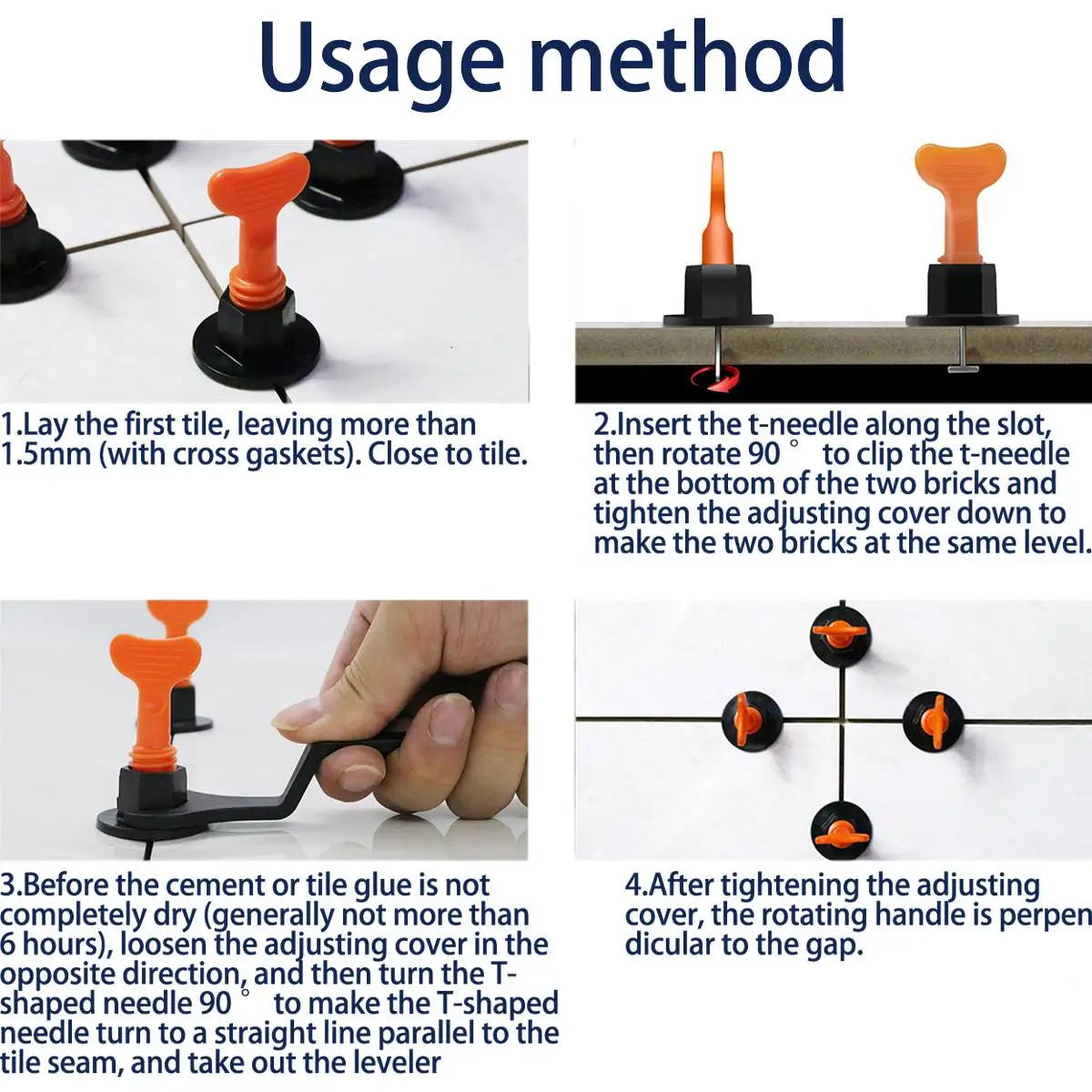 Usage method

1.Lay the first tile, leaving more than 1.5mm (with cross gaskets). Close to tile.

2.Insert the t-needle along the slot, then rotate 90° to clip the t-needle at the bottom of the two bricks and tighten the adjusting cover down to make the two bricks at the same level.

3.Before the cement or tile glue is not completely dry (generally not more than 6 hours), loosen the adjusting cover in the opposite direction, and then turn the T-shaped needle 90° to make the T-shaped needle turn to a straight line parallel to the tile seam, and take out the leveler

4.After tightening the adjusting cover, the rotating handle is perpendicular to the gap.