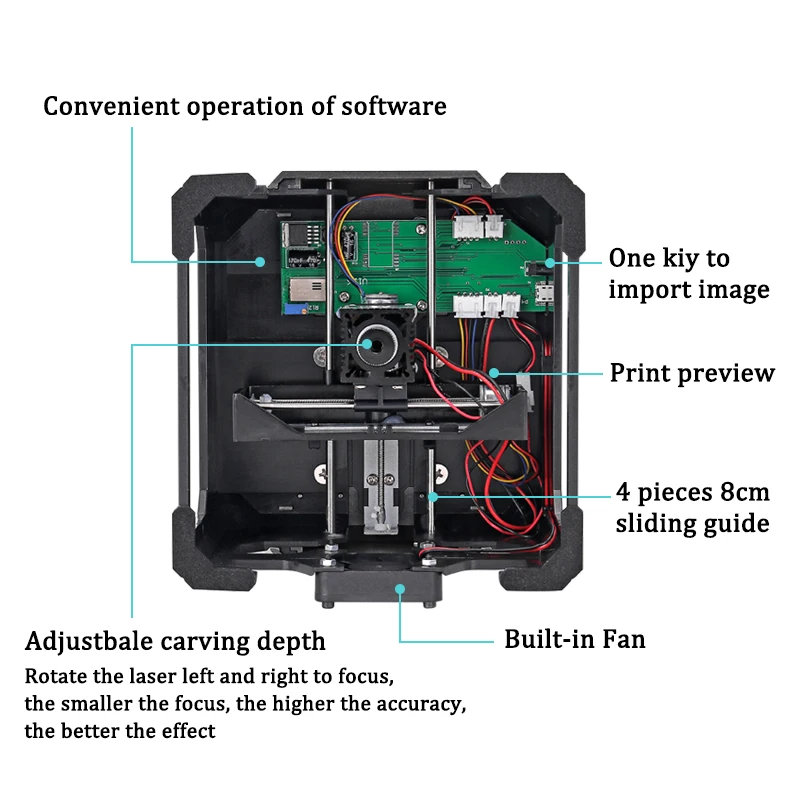 Convenient operation of software

One kiy to import image

Print preview

4 pieces 8cm sliding guide

Built-in Fan

Adjustbale carving depth

Rotate the laser left and right to focus, the smaller the focus, the higher the accuracy, the better the effect