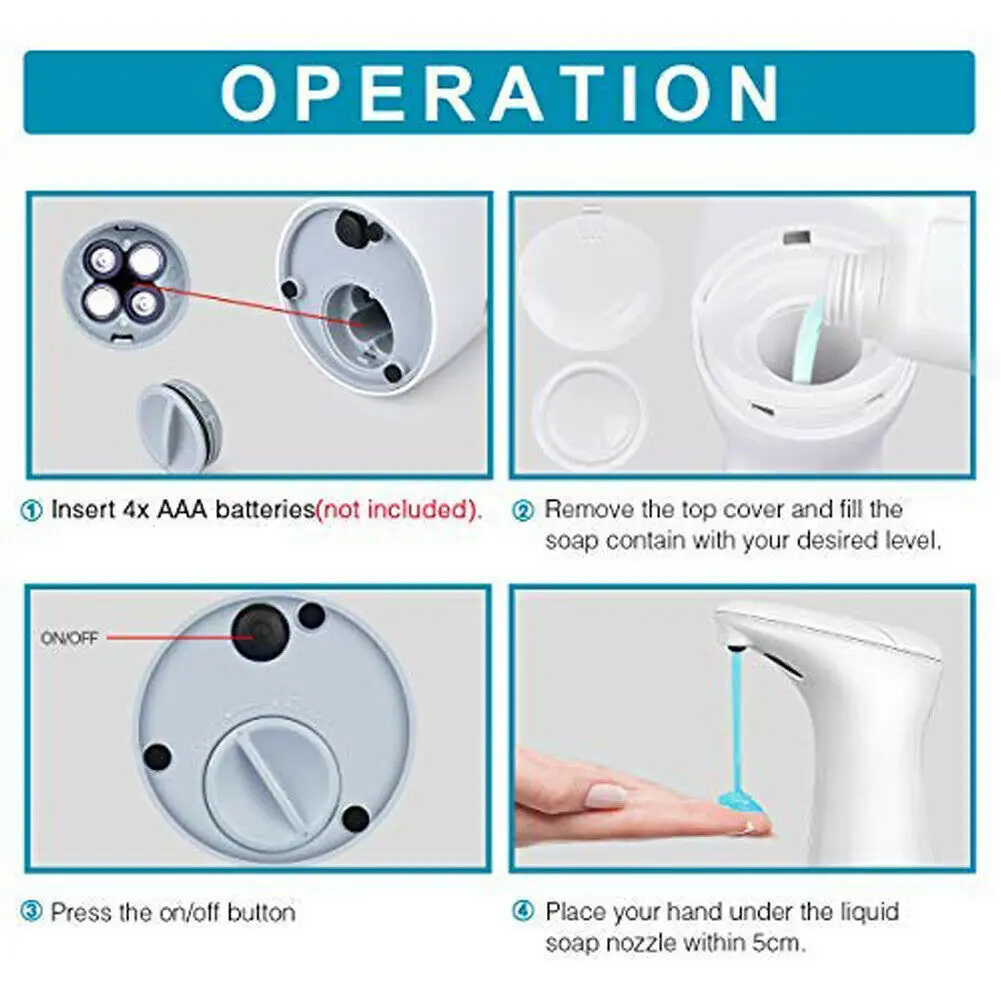 OPERATION

① Insert 4x AAA batteries(not included).

② Remove the top cover and fill the soap contain with your desired level.

ON/OFF

③ Press the on/off button

④ Place your hand under the liquid soap nozzle within 5cm.