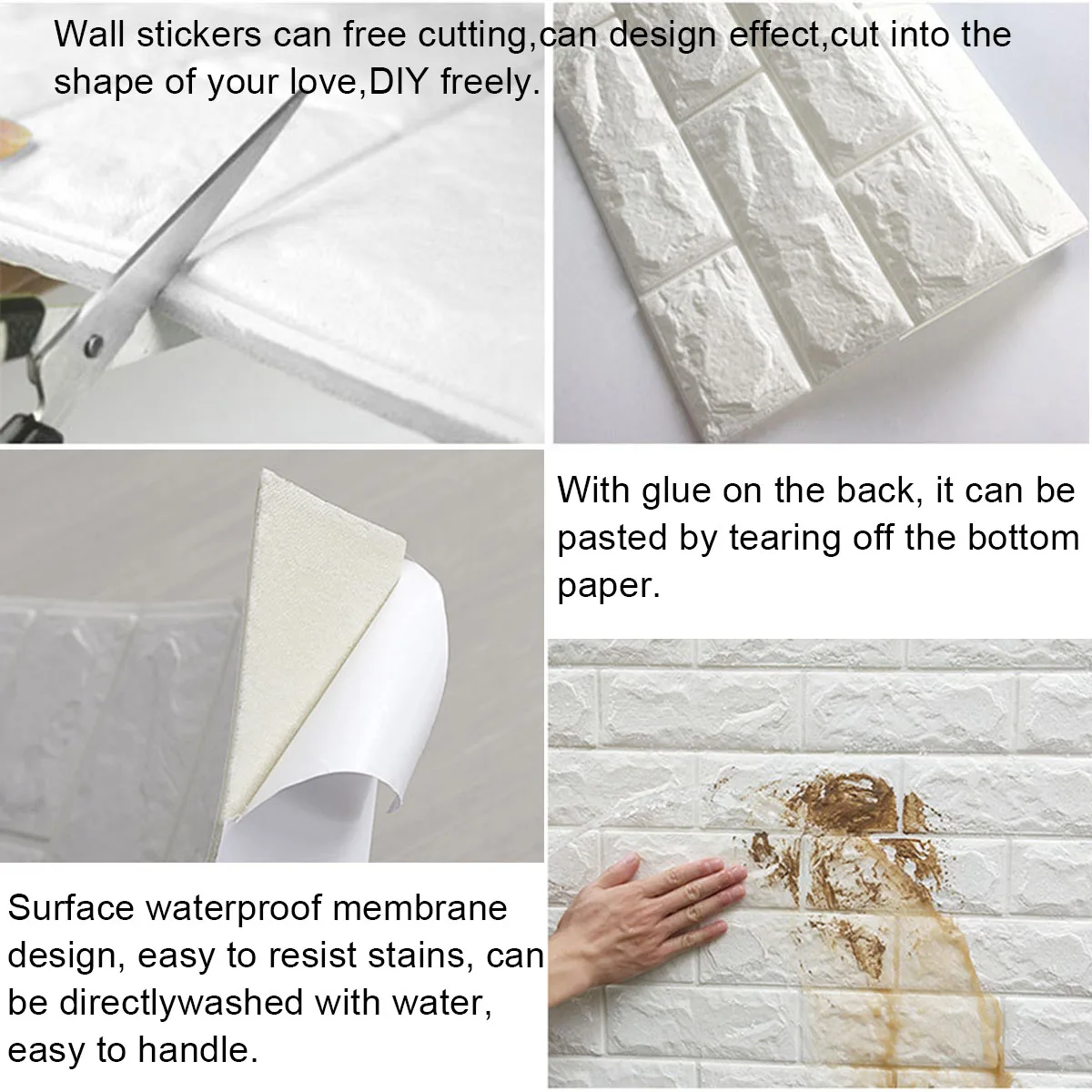 Wall stickers can free cutting,can design effect,cut into the shape of your love,DIY freely.

With glue on the back, it can be pasted by tearing off the bottom paper.

Surface waterproof membrane design, easy to resist stains, can be directlywashed with water, easy to handle.