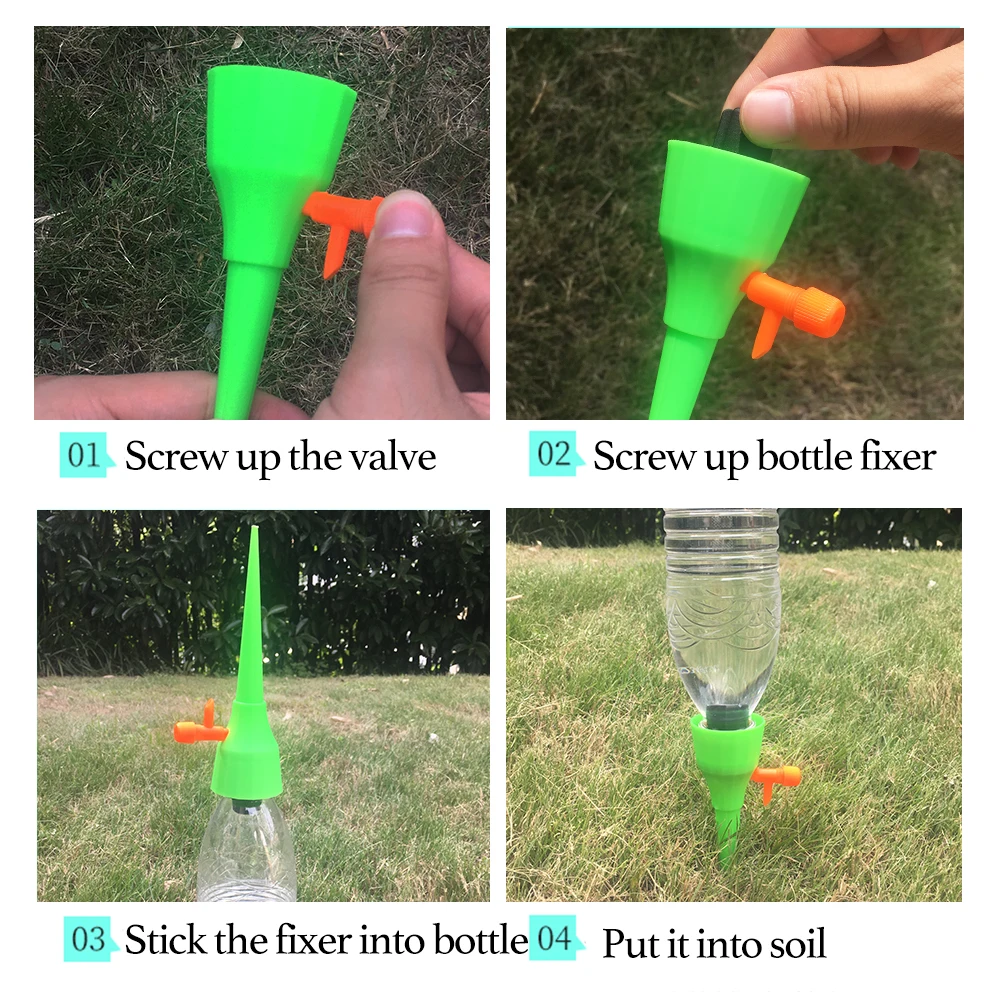 01 Screw up the valve

02 Screw up bottle fixer

03 Stick the fixer into bottle

04 Put it into soil