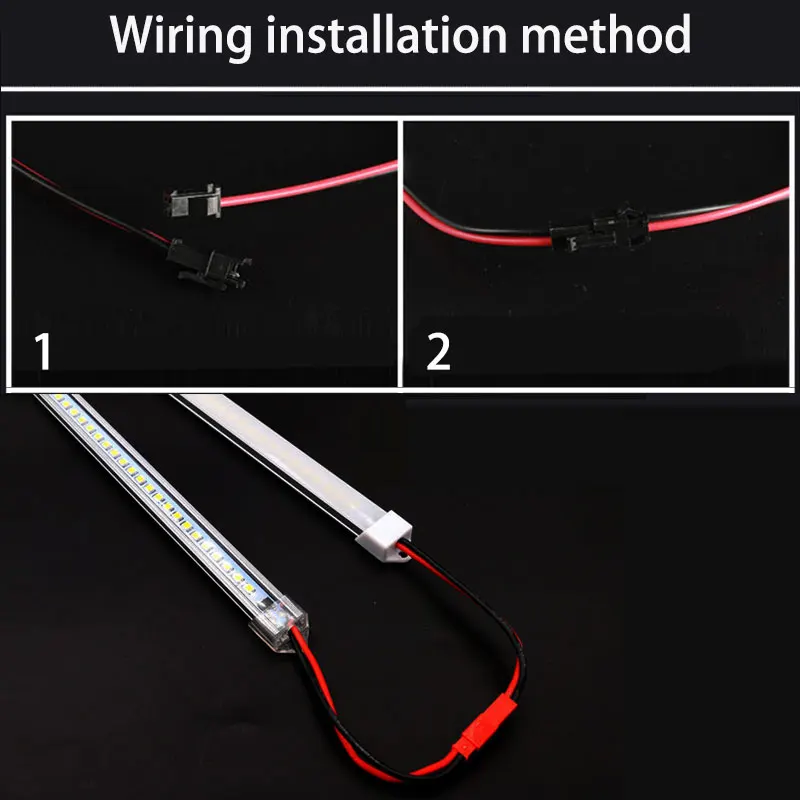 Wiring installation method

1

2