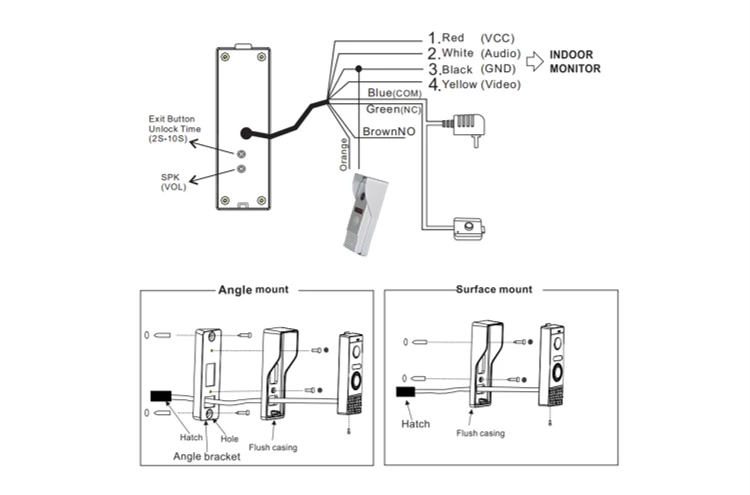 1. Red (VCC)
2. White (Audio)
3. Black (GND)
4. Yellow (Video)

INDOOR MONITOR

Blue(COM)
Green(NC)
BrownNO
Orange

Exit Button Unlock Time (2S-10S)

SPK (VOL)

Angle mount

Hatch
Hole
Flush casing
Angle bracket

Surface mount

Hatch
Flush casing