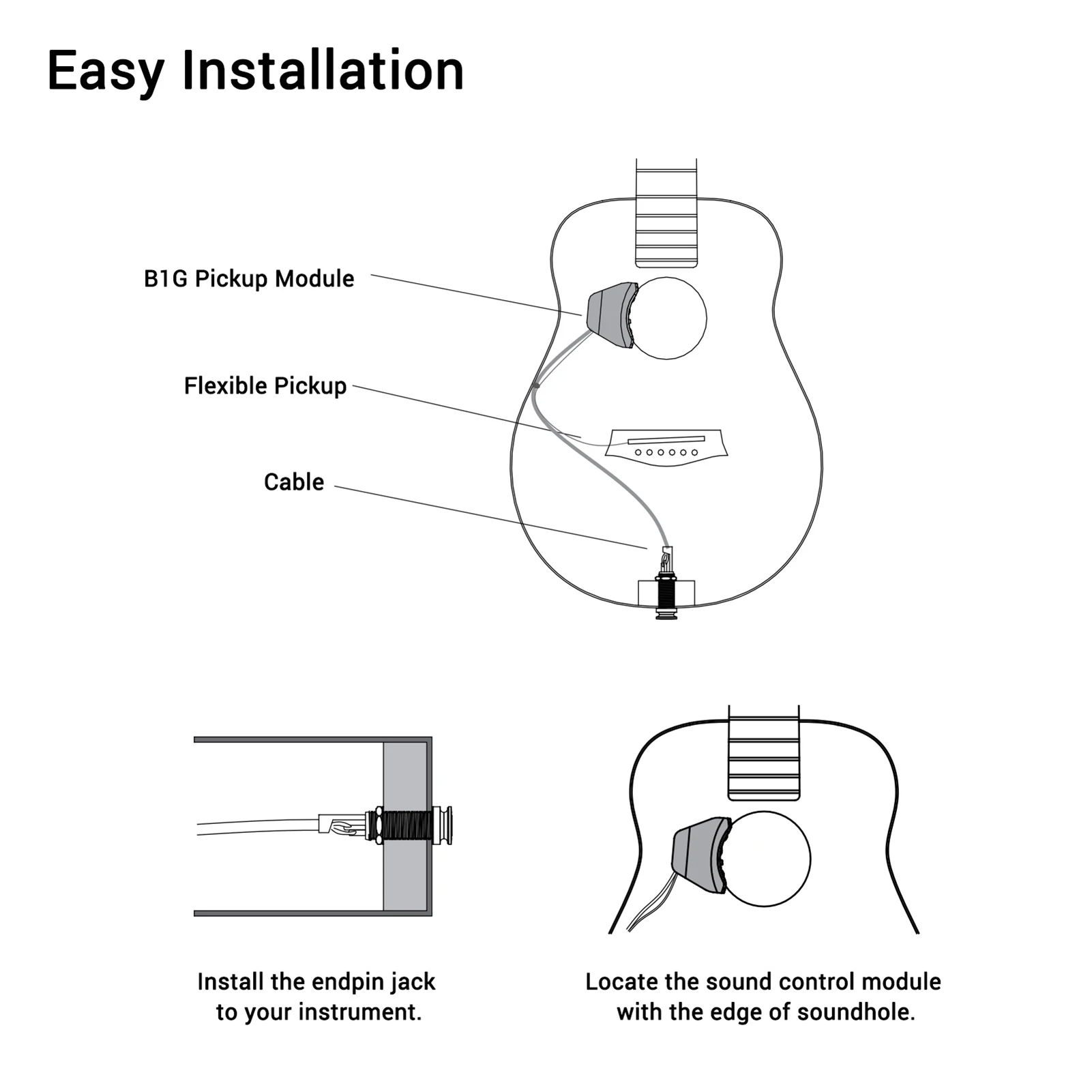 Easy Installation

B1G Pickup Module

Flexible Pickup

Cable

Install the endpin jack to your instrument.

Locate the sound control module with the edge of soundhole.