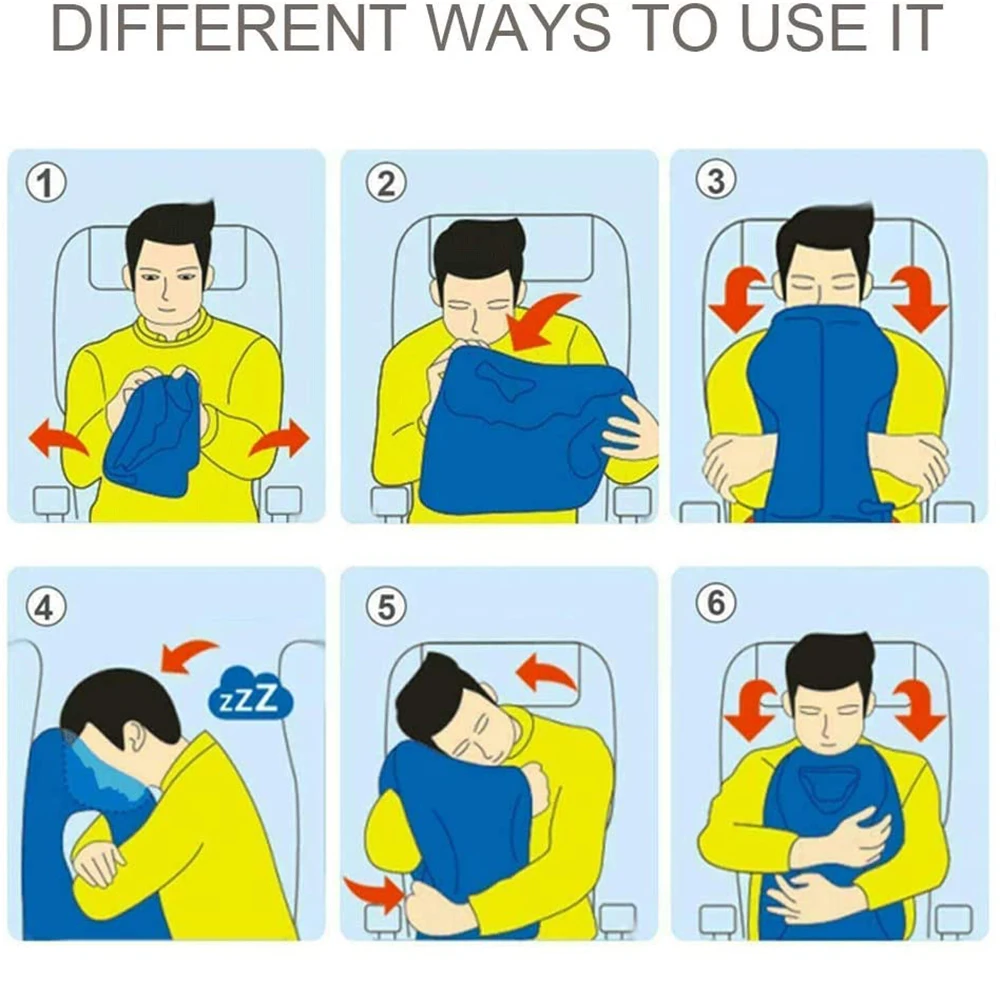 DIFFERENT WAYS TO USE IT

1

2

3

4

zZZ

5

6