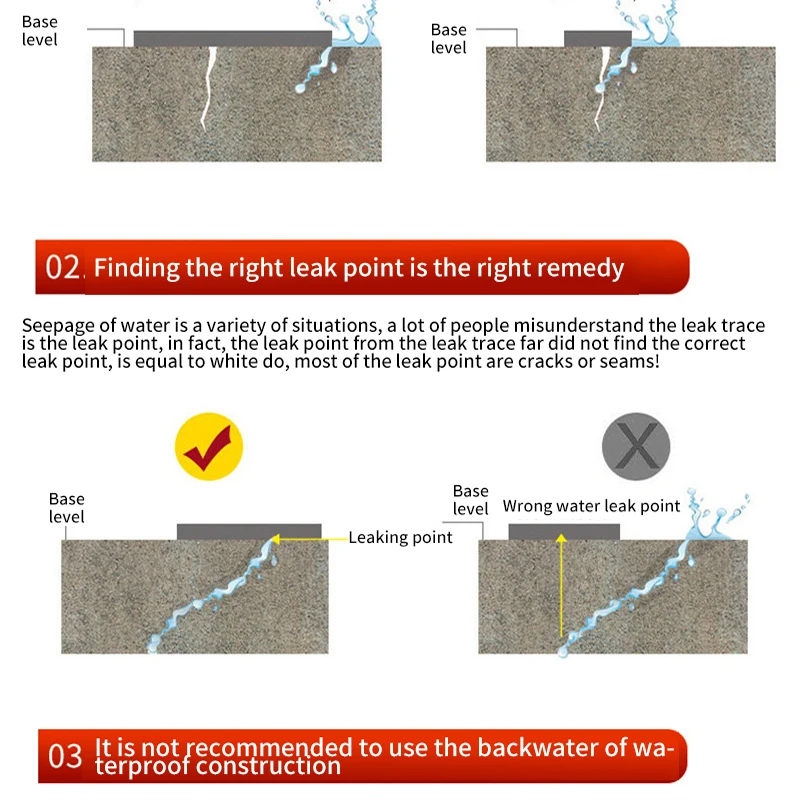 Base level

Base level

02. Finding the right leak point is the right remedy

Seepage of water is a variety of situations, a lot of people misunderstand the leak trace is the leak point, in fact, the leak point from the leak trace far did not find the correct leak point, is equal to white do, most of the leak point are cracks or seams!

Base level

Leaking point

Base level

Wrong water leak point

03 It is not recommended to use the backwater of waterproof construction