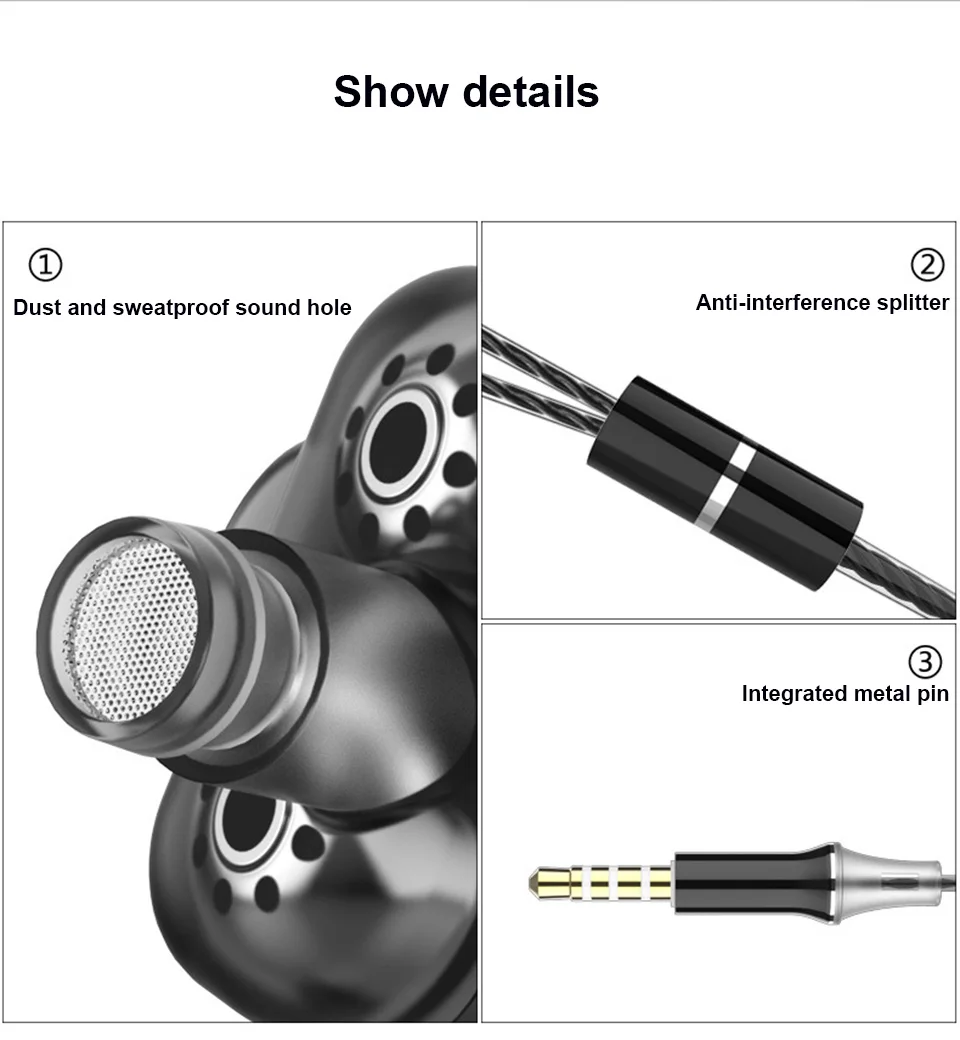 Show details

①
Dust and sweatproof sound hole

②
Anti-interference splitter

③
Integrated metal pin