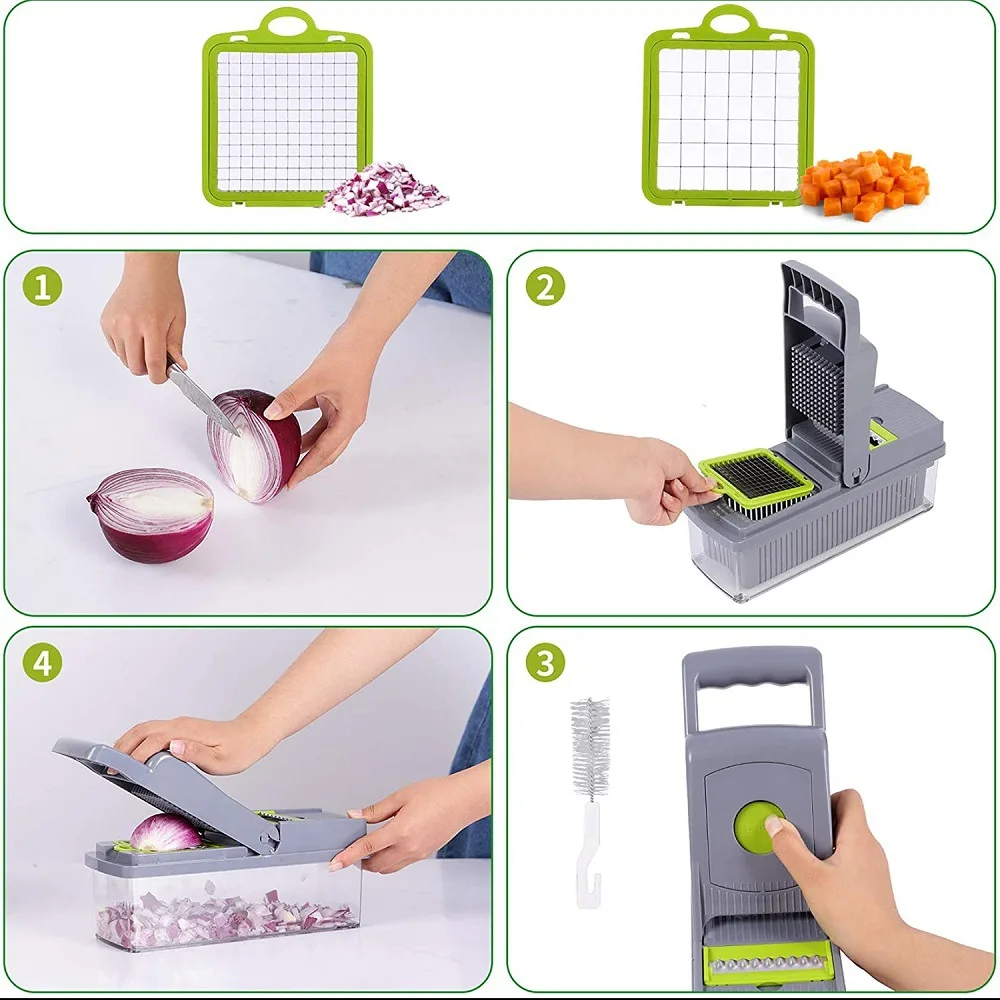 1

2

4

3