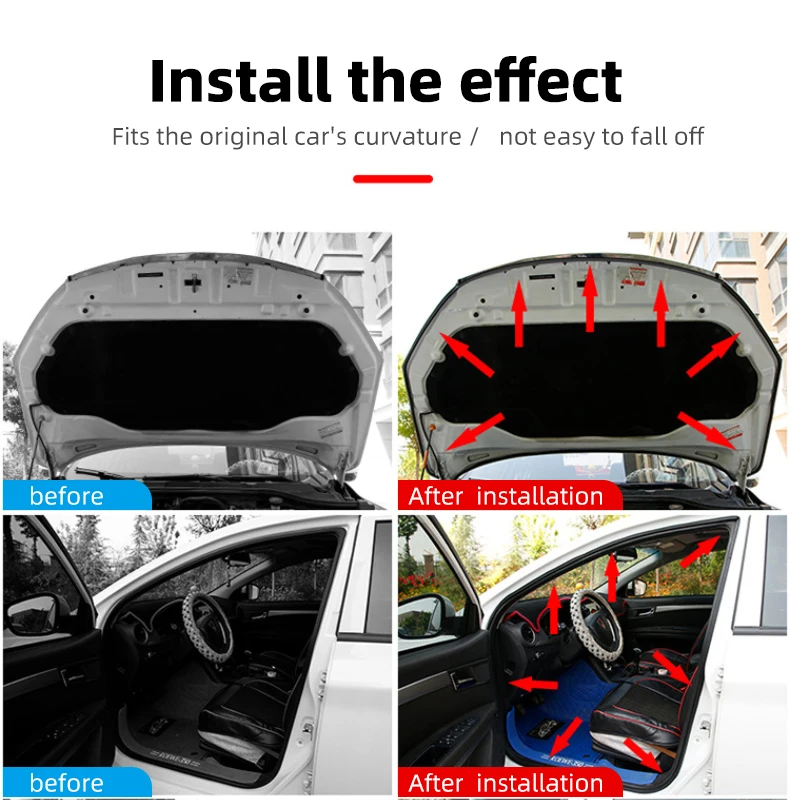 Install the effect

Fits the original car's curvature / not easy to fall off

before

After installation

before

After installation