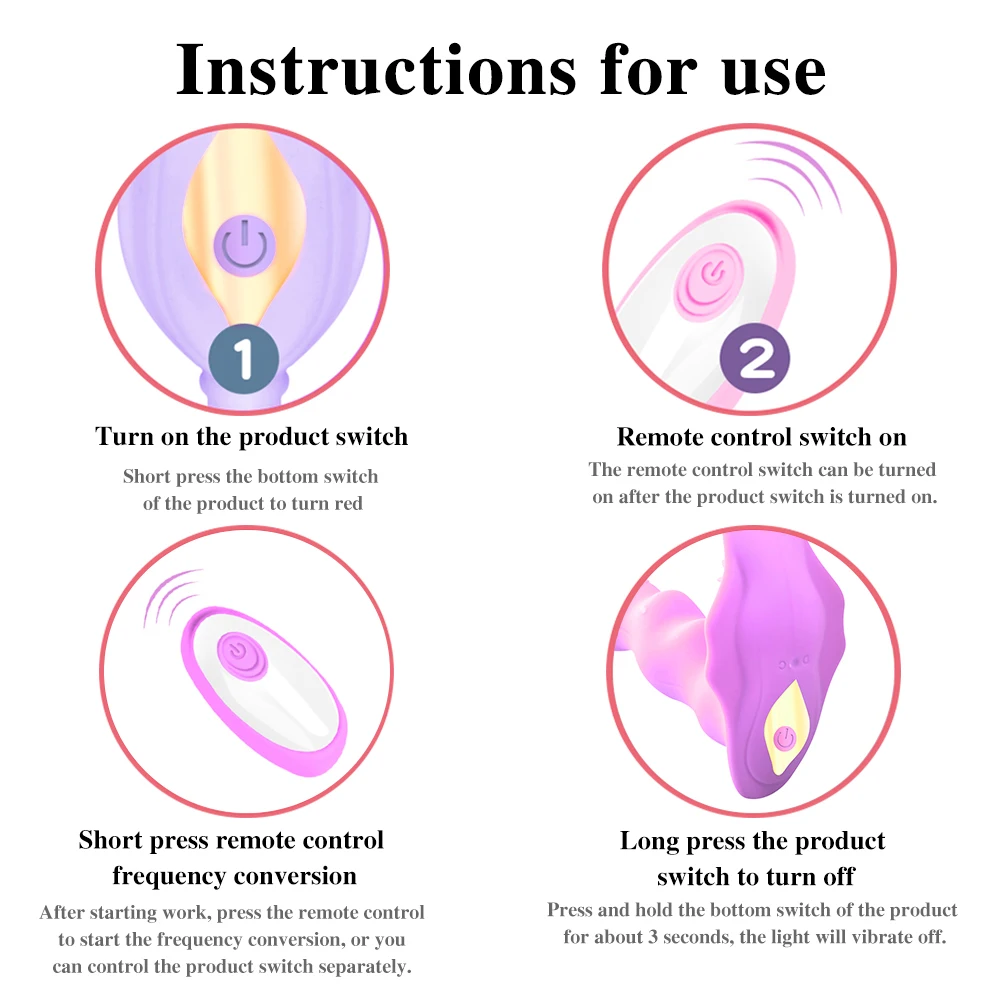 Instructions for use

1

Turn on the product switch

Short press the bottom switch of the product to turn red

2

Remote control switch on

The remote control switch can be turned on after the product switch is turned on.

Short press remote control frequency conversion

After starting work, press the remote control to start the frequency conversion, or you can control the product switch separately.

Long press the product switch to turn off

Press and hold the bottom switch of the product for about 3 seconds, the light will vibrate off.