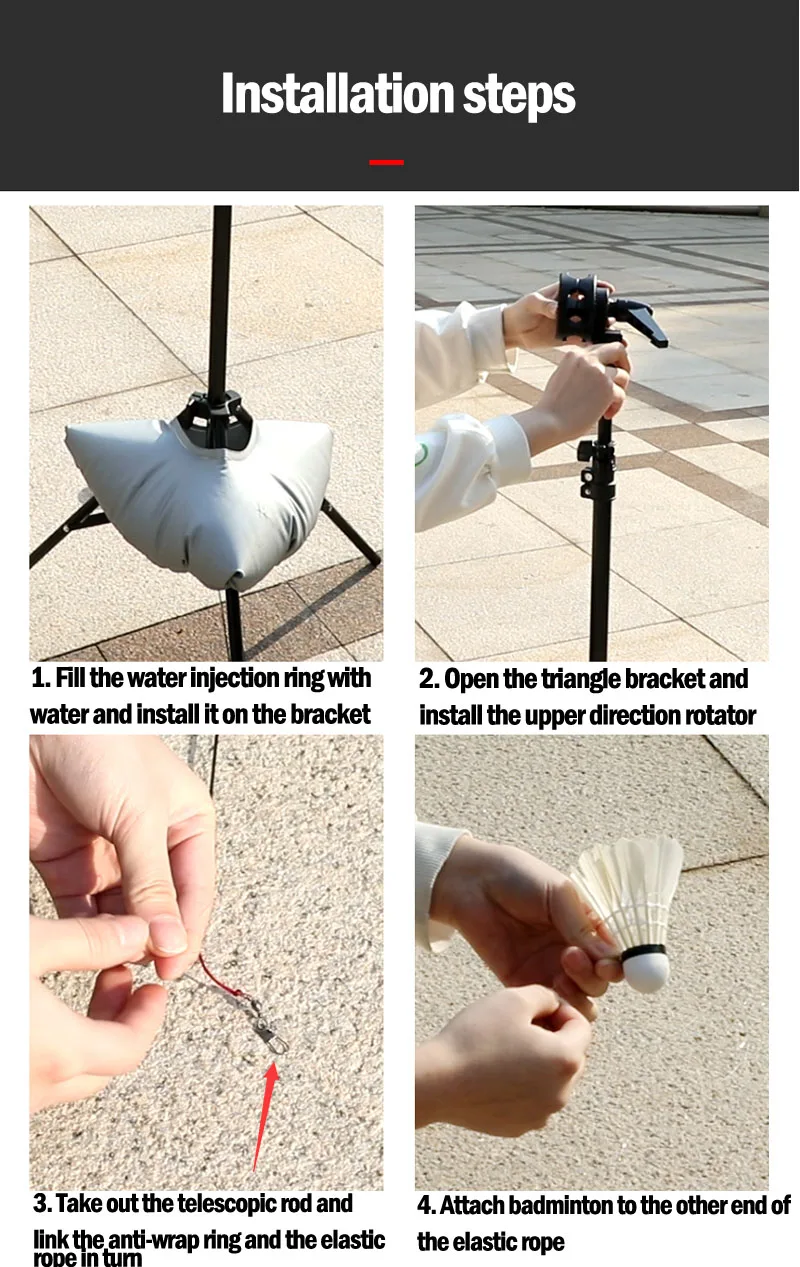 Installation steps

1. Fill the water injection ring with water and install it on the bracket

2. Open the triangle bracket and install the upper direction rotator

3. Take out the telescopic rod and link the anti-wrap ring and the elastic rope in turn

4. Attach badminton to the other end of the elastic rope