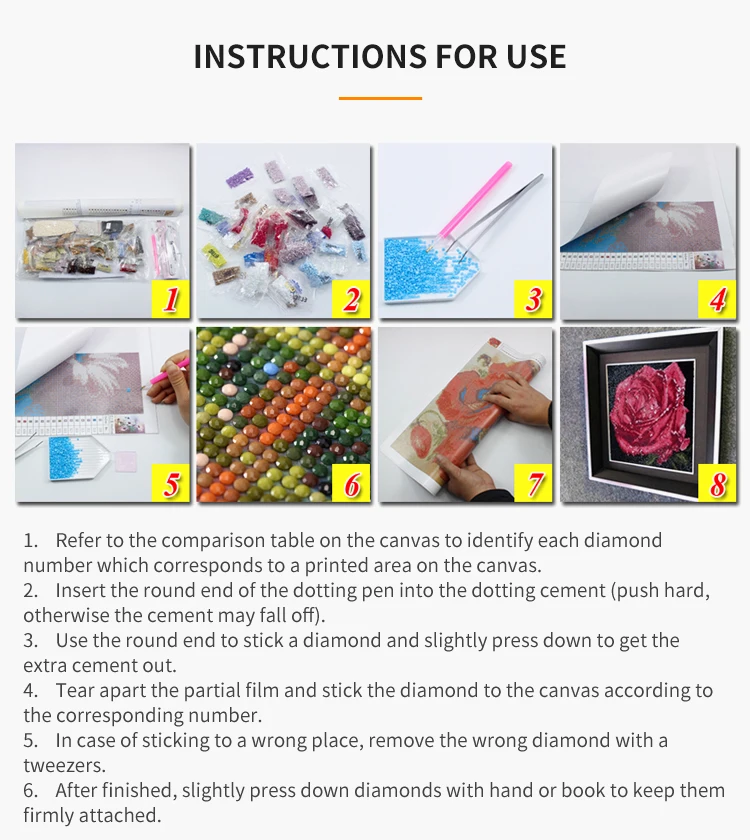 INSTRUCTIONS FOR USE

1

2

3

4

5

6

7

8

1. Refer to the comparison table on the canvas to identify each diamond number which corresponds to a printed area on the canvas.
2. Insert the round end of the dotting pen into the dotting cement (push hard, otherwise the cement may fall off).
3. Use the round end to stick a diamond and slightly press down to get the extra cement out.
4. Tear apart the partial film and stick the diamond to the canvas according to the corresponding number.
5. In case of sticking to a wrong place, remove the wrong diamond with a tweezers.
6. After finished, slightly press down diamonds with hand or book to keep them firmly attached.