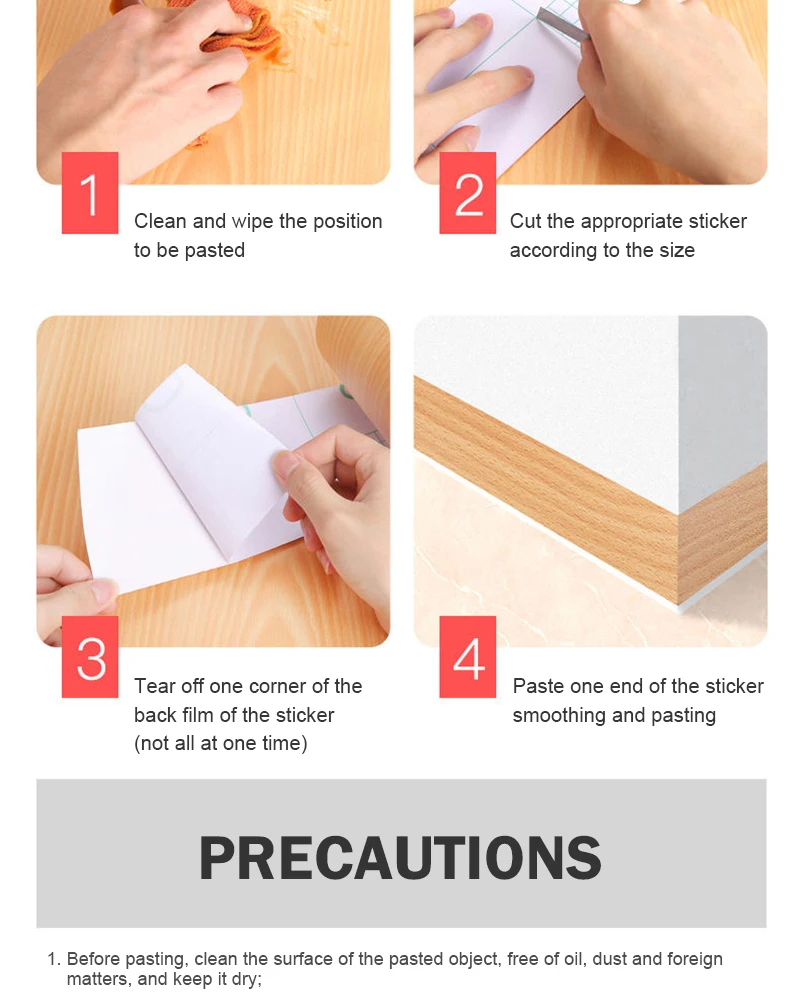 1

Clean and wipe the position to be pasted

2

Cut the appropriate sticker according to the size

3

Tear off one corner of the back film of the sticker (not all at one time)

4

Paste one end of the sticker smoothing and pasting

PRECAUTIONS

1. Before pasting, clean the surface of the pasted object, free of oil, dust and foreign matters, and keep it dry;