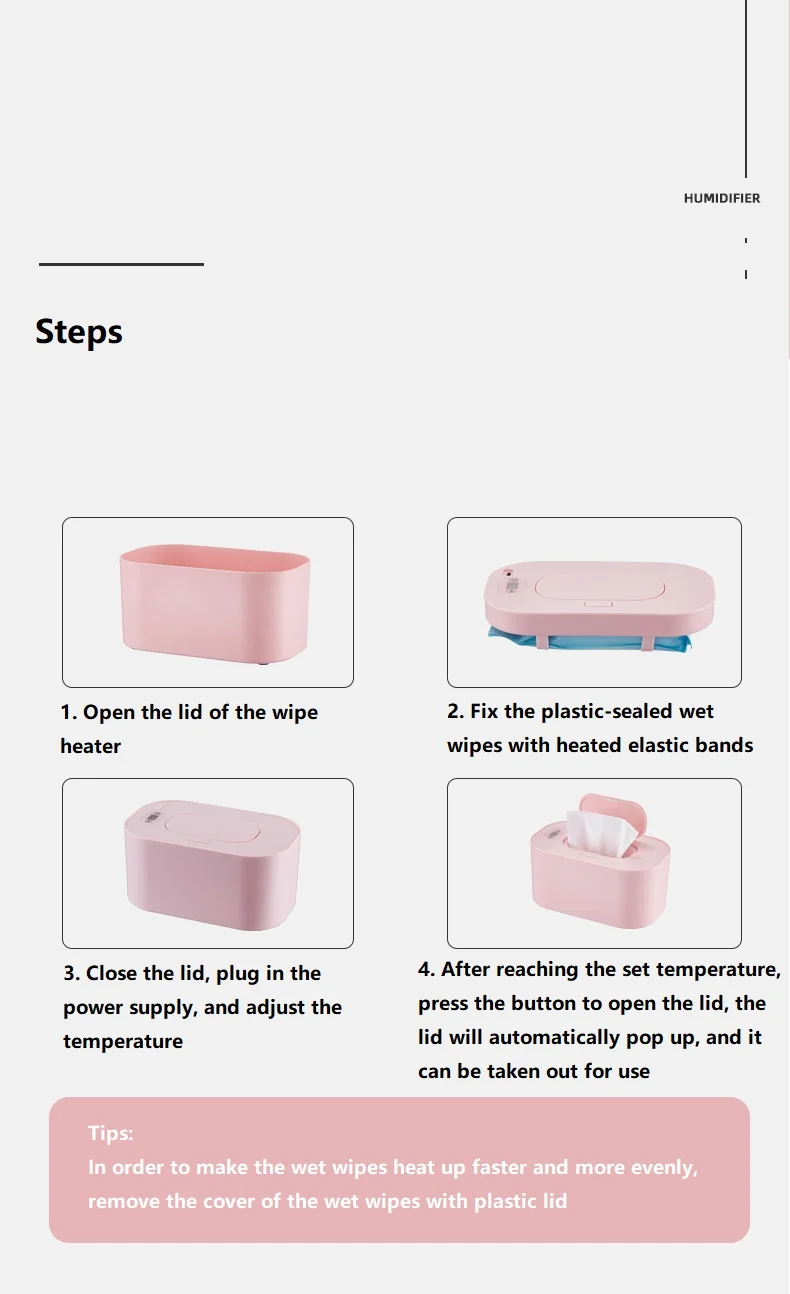 HUMIDIFIER

Steps

1. Open the lid of the wipe heater

2. Fix the plastic-sealed wet wipes with heated elastic bands

3. Close the lid, plug in the power supply, and adjust the temperature

4. After reaching the set temperature, press the button to open the lid, the lid will automatically pop up, and it can be taken out for use

Tips:
In order to make the wet wipes heat up faster and more evenly, remove the cover of the wet wipes with plastic lid