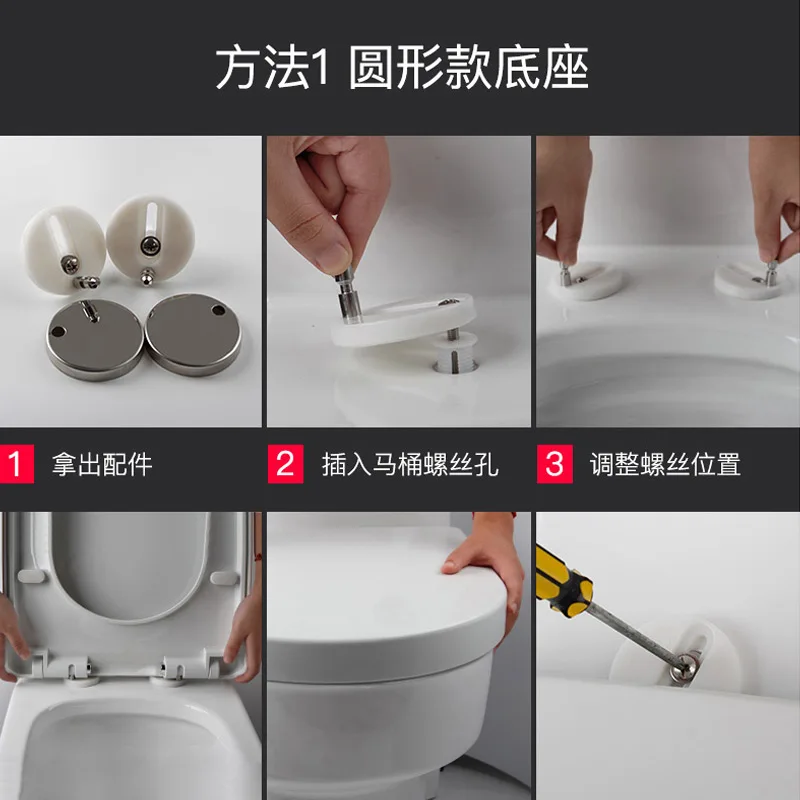 方法1 圆形款底座

1 拿出配件

2 插入马桶螺丝孔

3 调整螺丝位置